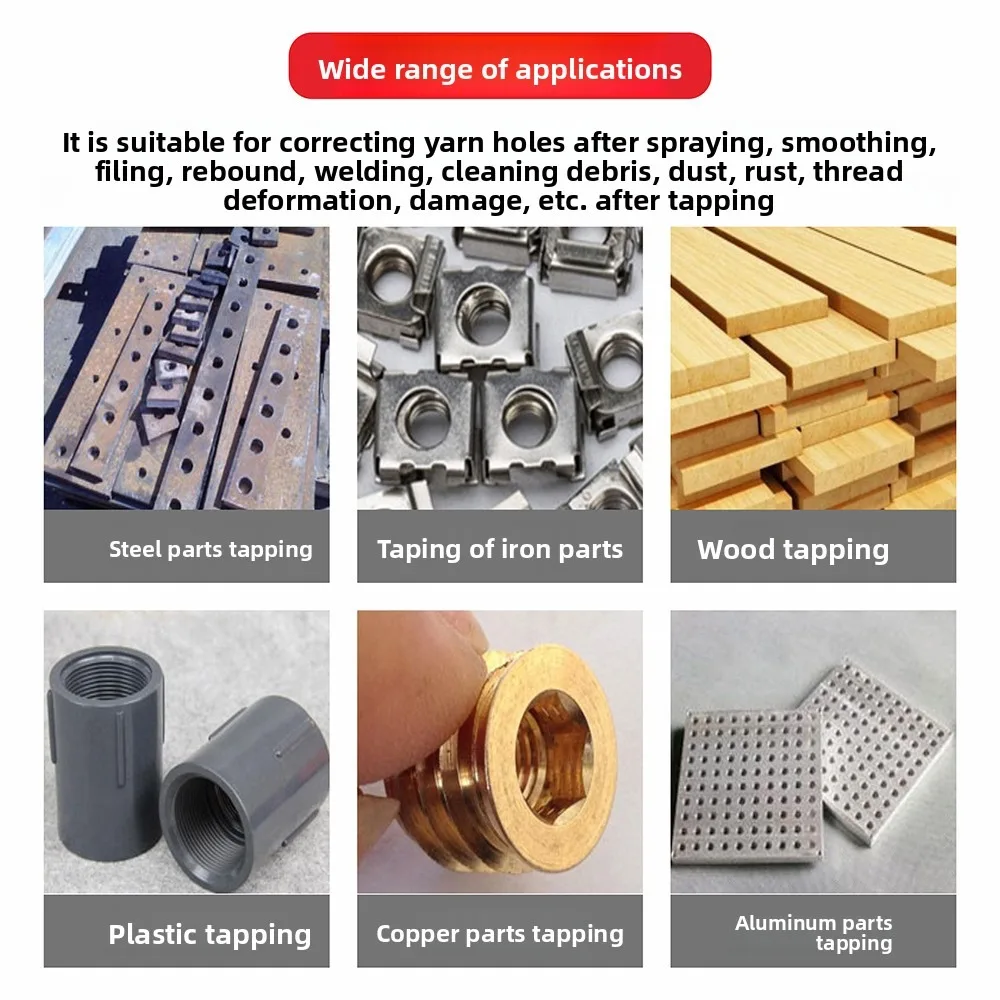 Wide range of applications

It is suitable for correcting yarn holes after spraying, smoothing, filing, rebound, welding, cleaning debris, dust, rust, thread deformation, damage, etc. after tapping

Steel parts tapping

Taping of iron parts

Wood tapping

Plastic tapping

Copper parts tapping

Aluminum parts tapping