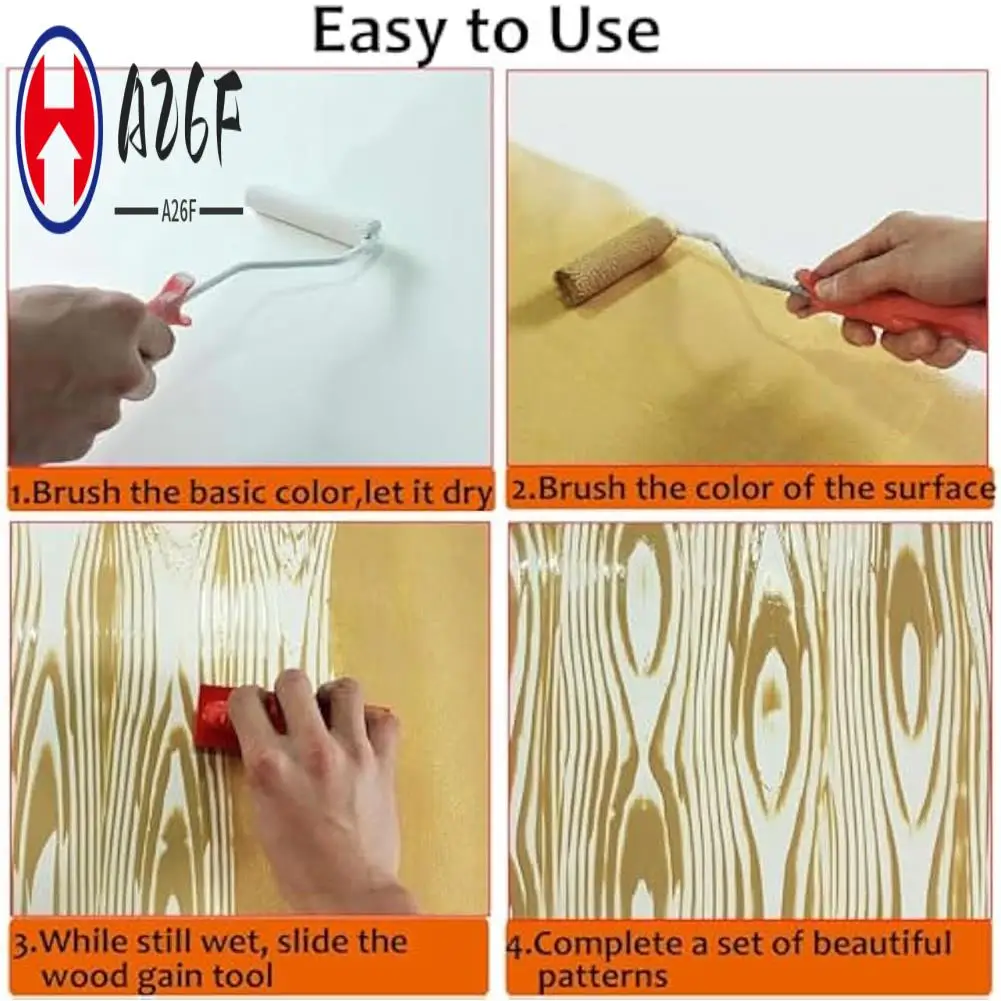 Easy to Use

A26F
A26F

1.Brush the basic color,let it dry

2.Brush the color of the surface

3.While still wet, slide the wood gain tool

4.Complete a set of beautiful patterns