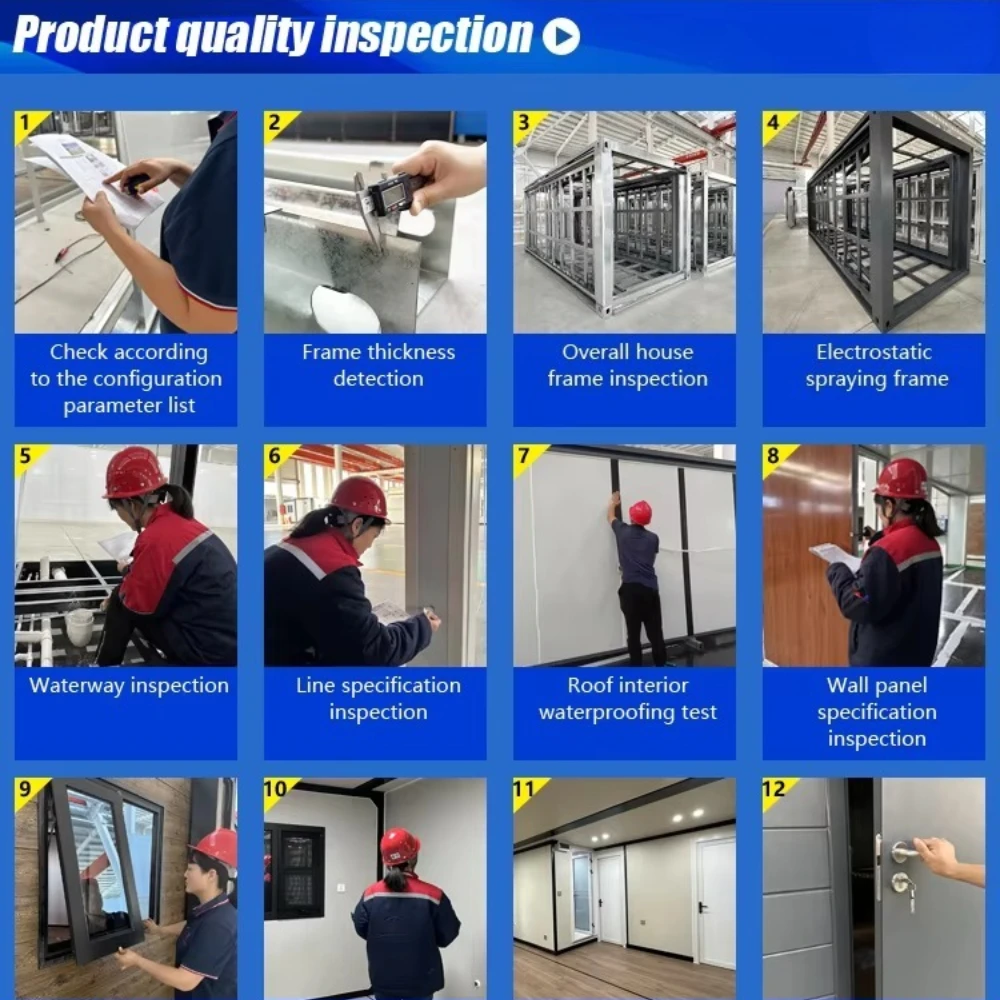 Product quality inspection

1
Check according to the configuration parameter list

2
Frame thickness detection

3
Overall house frame inspection

4
Electrostatic spraying frame

5
Waterway inspection

6
Line specification inspection

7
Roof interior waterproofing test

8
Wall panel specification inspection

9

10

11

12