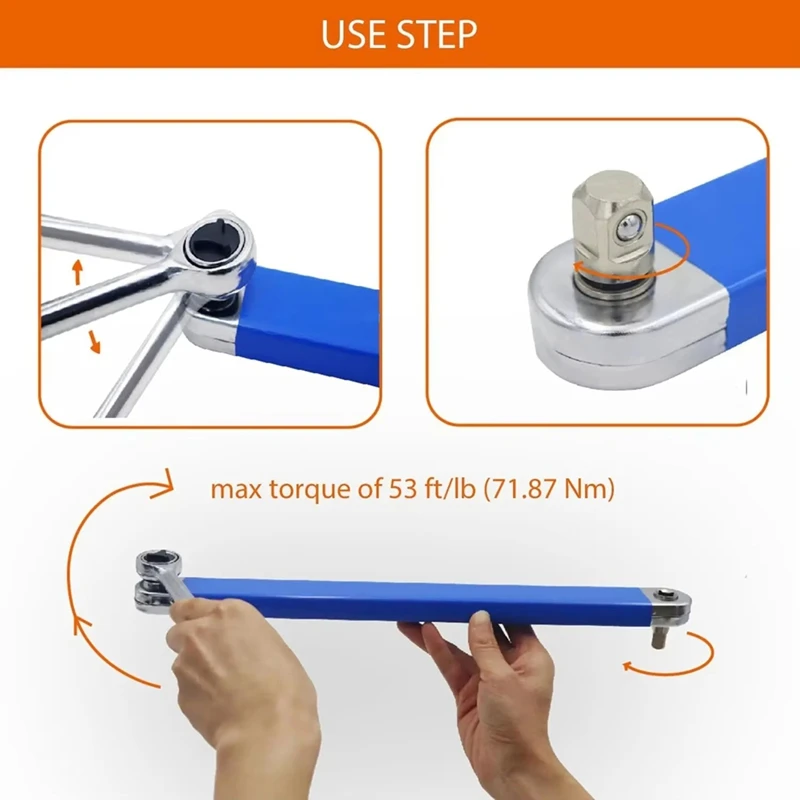 USE STEP

max torque of 53 ft/lb (71.87 Nm)