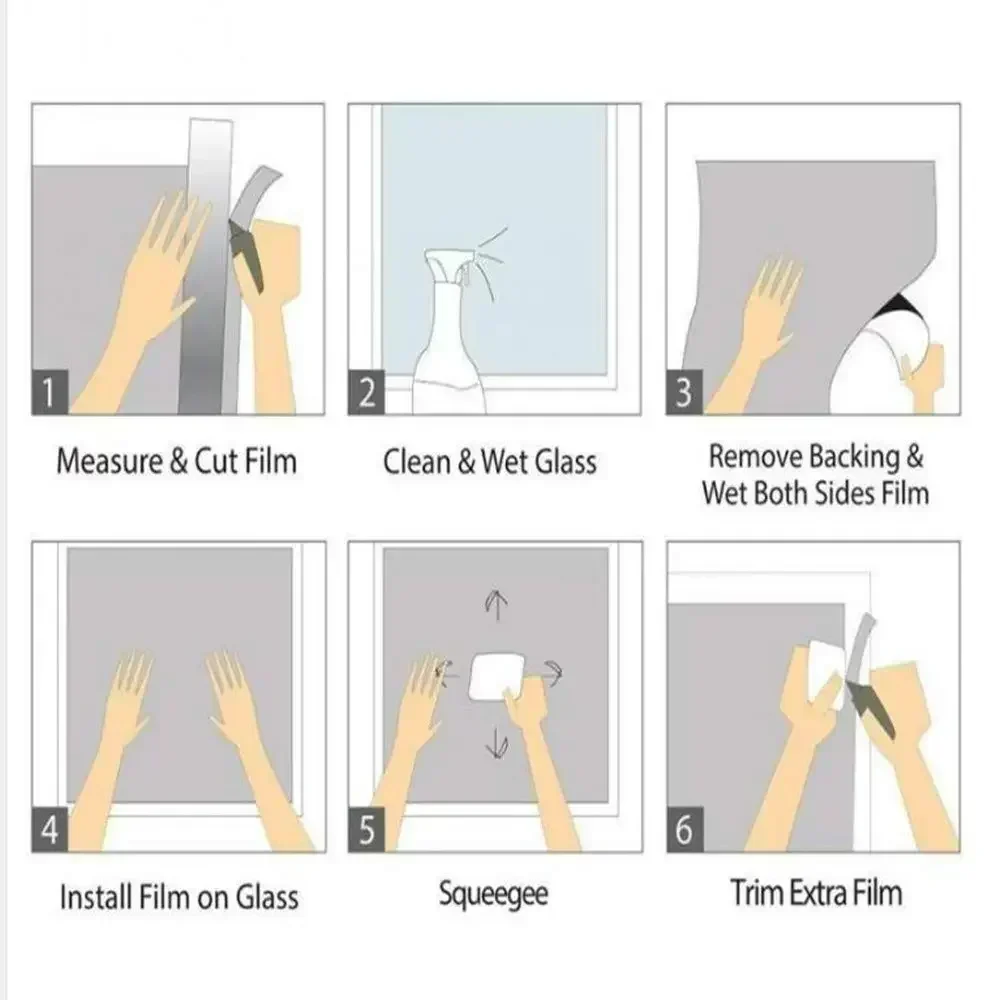 1

Measure & Cut Film

2

Clean & Wet Glass

3

Remove Backing & Wet Both Sides Film

4

Install Film on Glass

5

Squeegee

6

Trim Extra Film