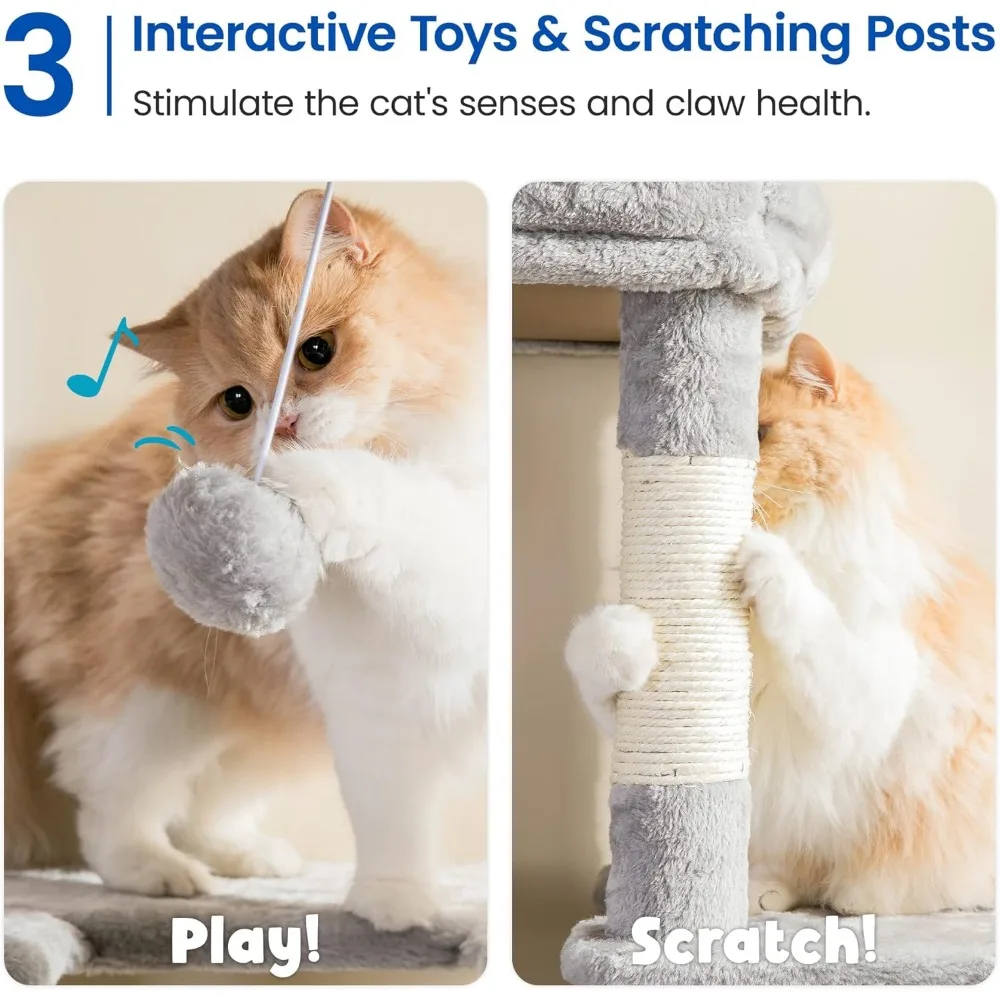 3

Interactive Toys & Scratching Posts

Stimulate the cat's senses and claw health.

Play!

Scratch!