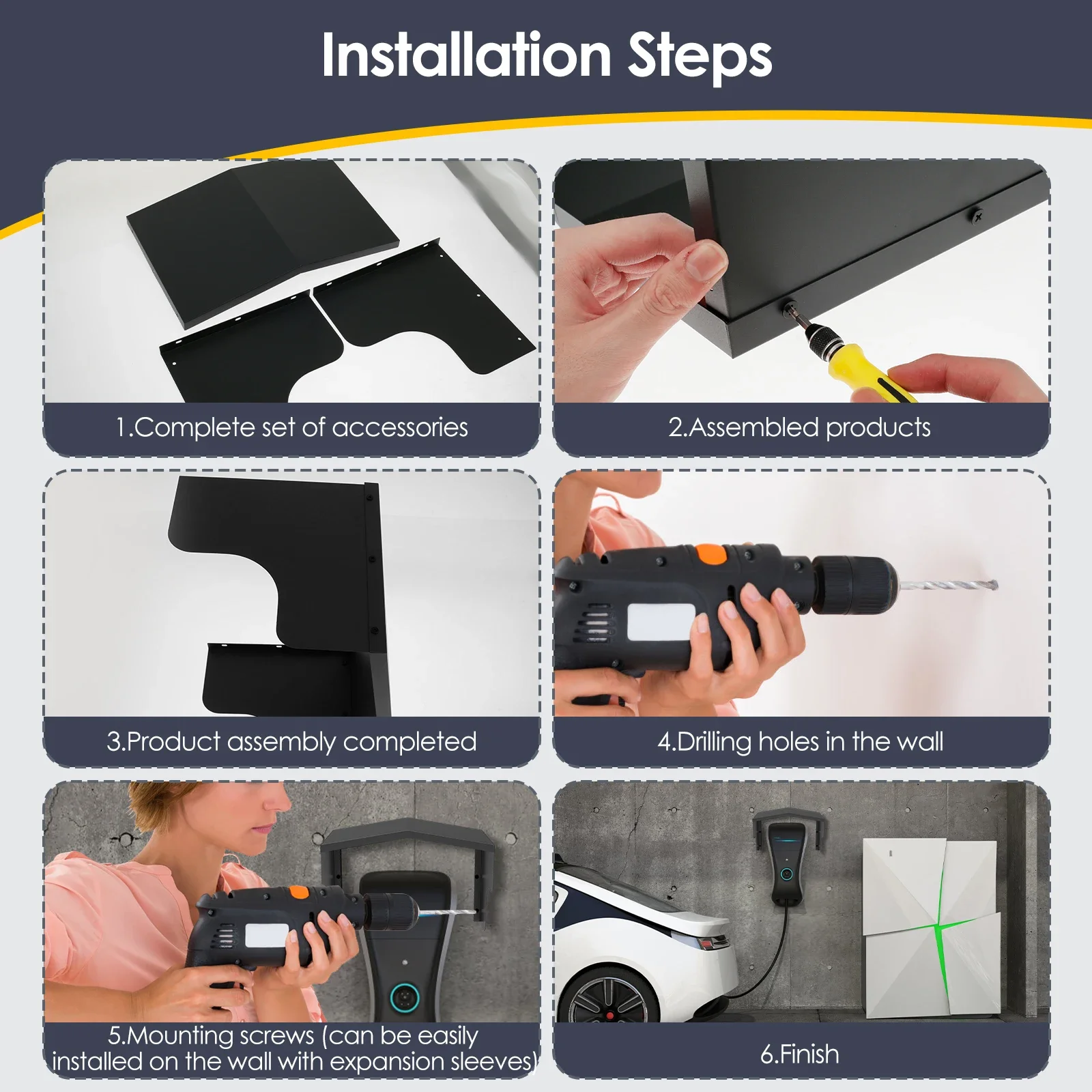 Installation Steps

1.Complete set of accessories

2.Assembled products

3.Product assembly completed

4.Drilling holes in the wall

5.Mounting screws (can be easily installed on the wall with expansion sleeves)

6.Finish