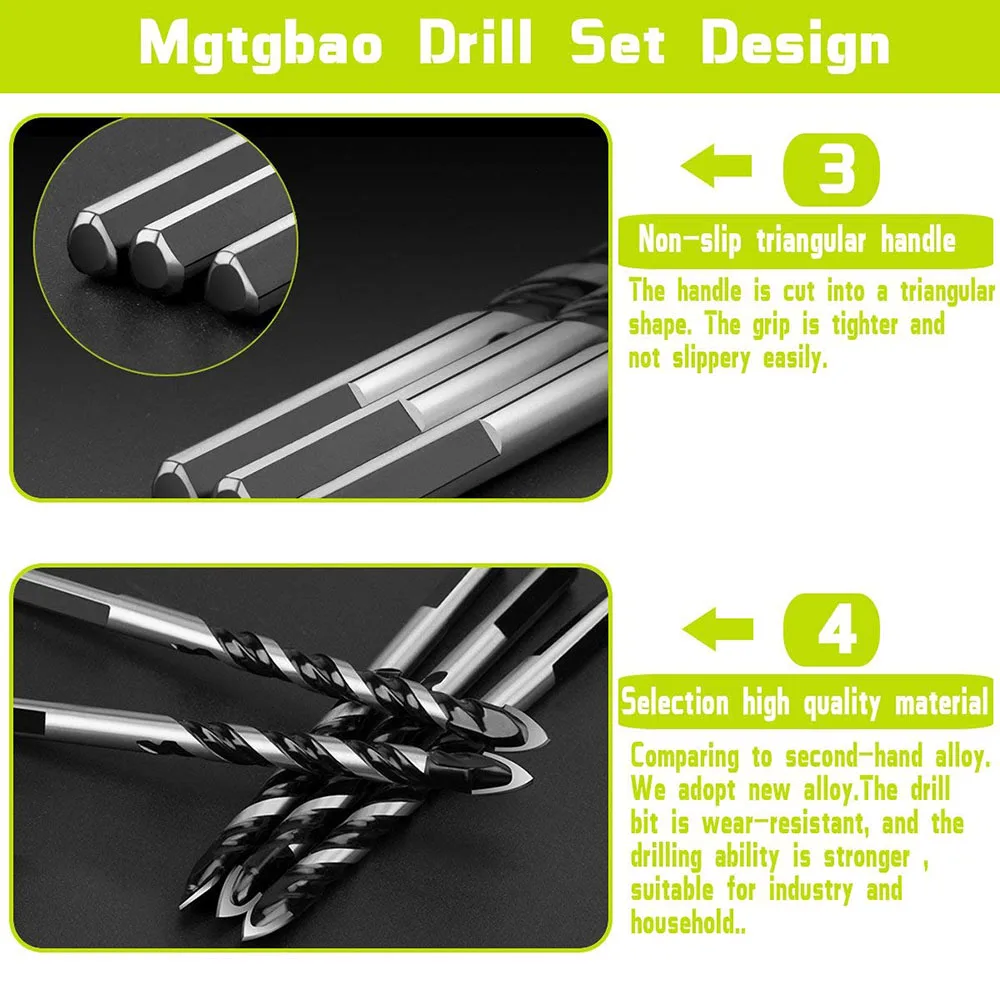 Mgtgbao Drill Set Design

3

Non-slip triangular handle

The handle is cut into a triangular shape. The grip is tighter and not slippery easily.

4

Selection high quality material

Comparing to second-hand alloy. We adopt new alloy.The drill bit is wear-resistant, and the drilling ability is stronger , suitable for industry and household..