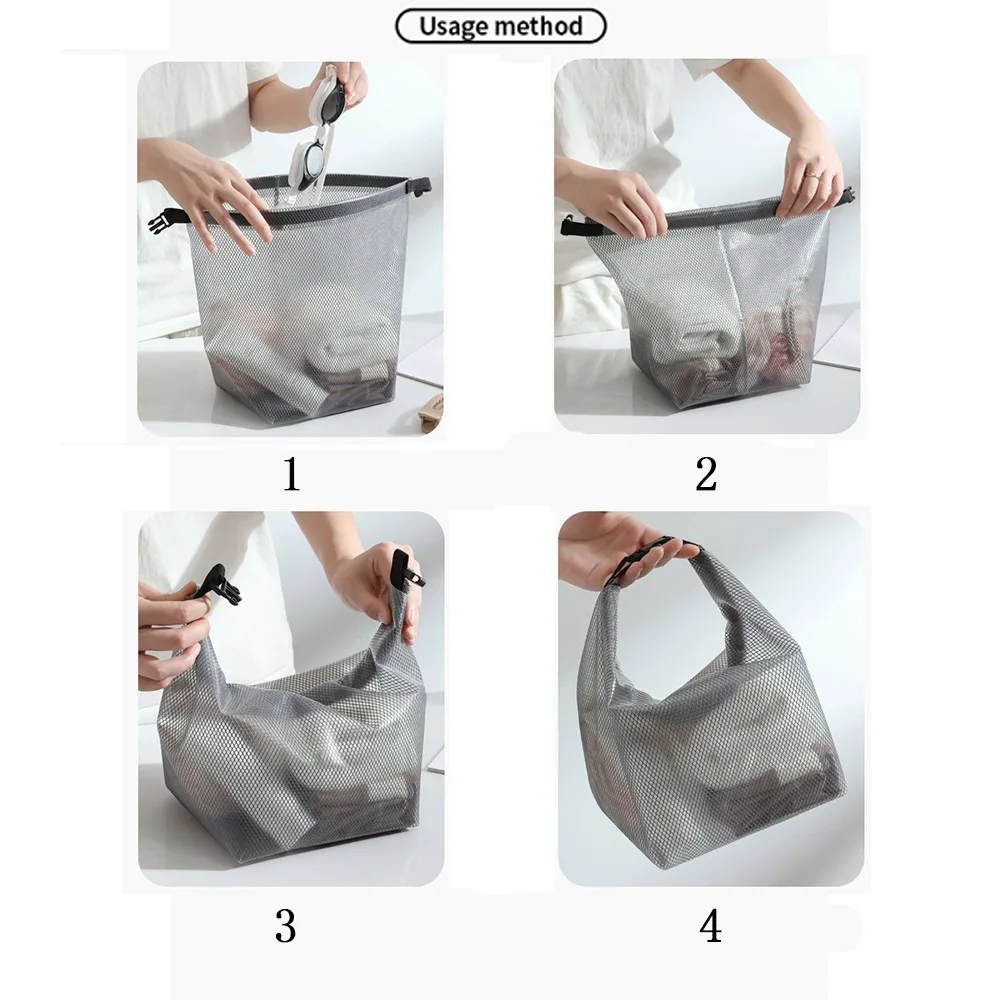 Usage method

1

2

3

4