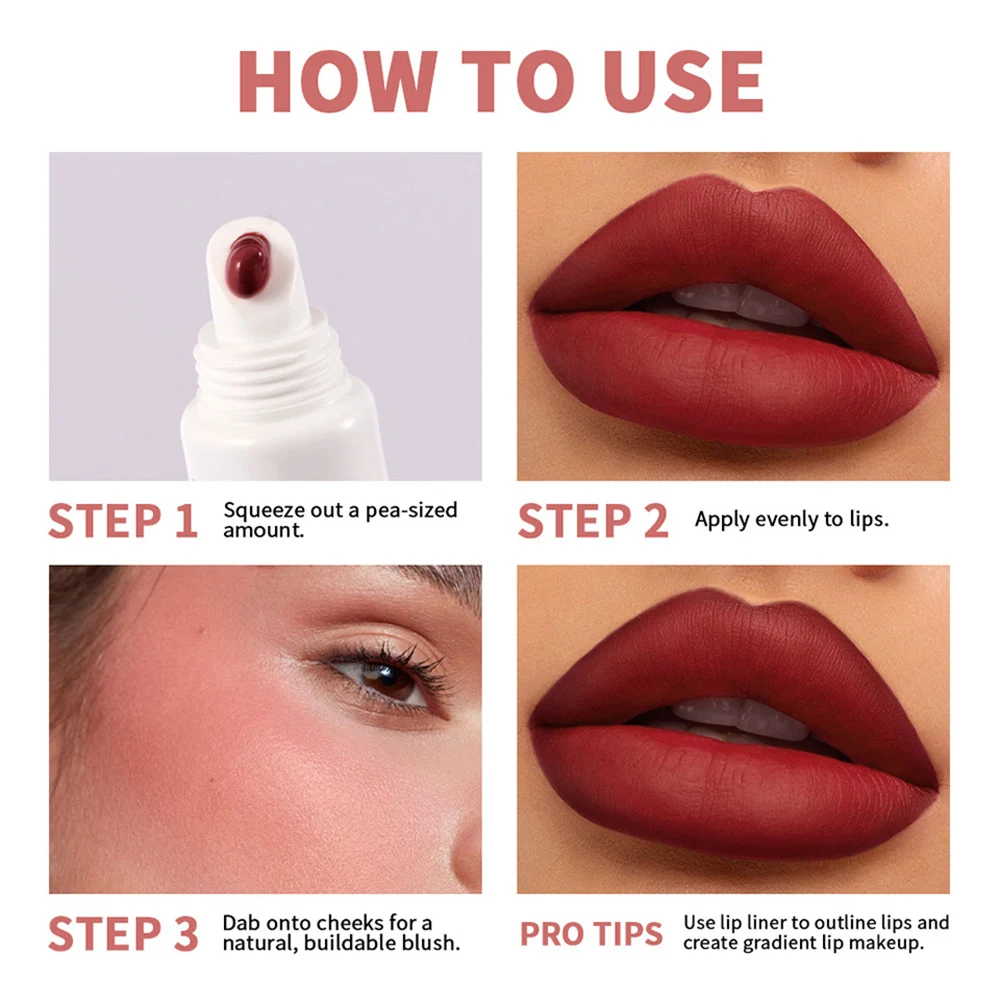 HOW TO USE

STEP 1 Squeeze out a pea-sized amount.

STEP 2 Apply evenly to lips.

STEP 3 Dab onto cheeks for a natural, buildable blush.

PRO TIPS Use lip liner to outline lips and create gradient lip makeup.