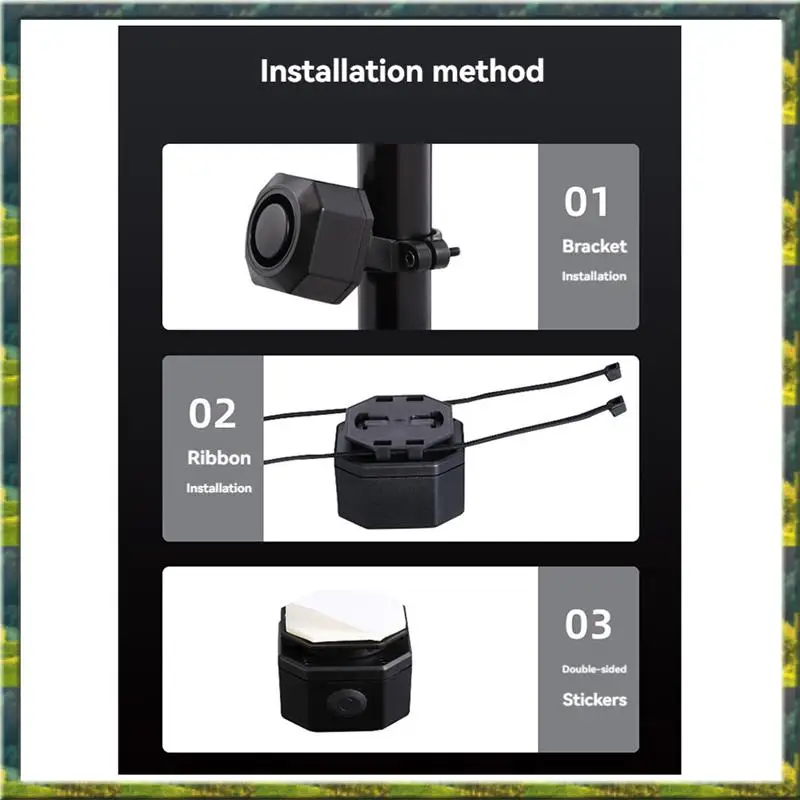 Installation method

01
Bracket
Installation

02
Ribbon
Installation

03
Double-sided
Stickers