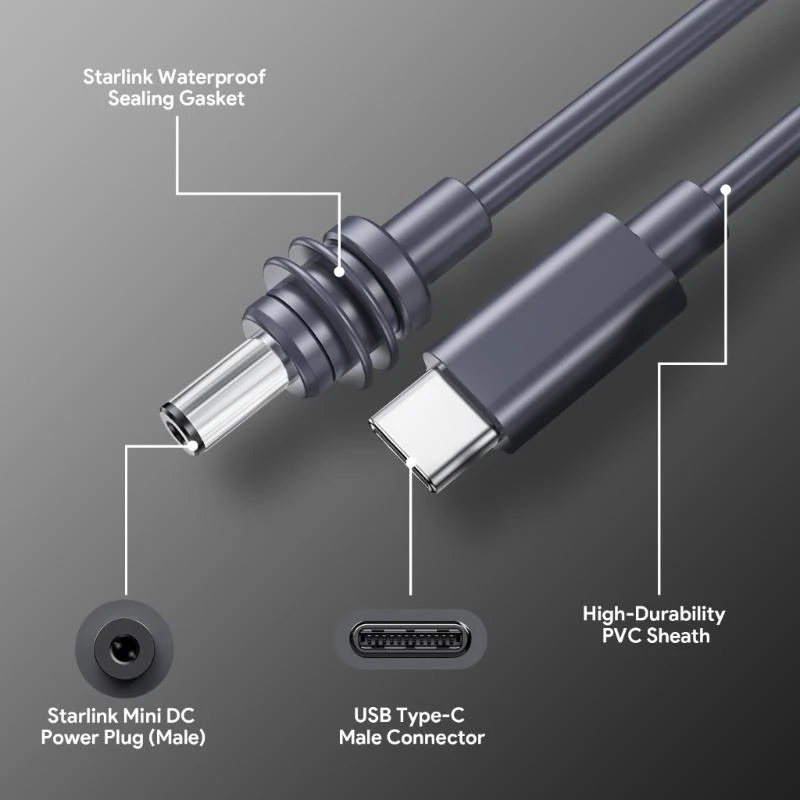 Starlink Waterproof
Sealing Gasket

High-Durability
PVC Sheath

Starlink Mini DC
Power Plug (Male)

USB Type-C
Male Connector