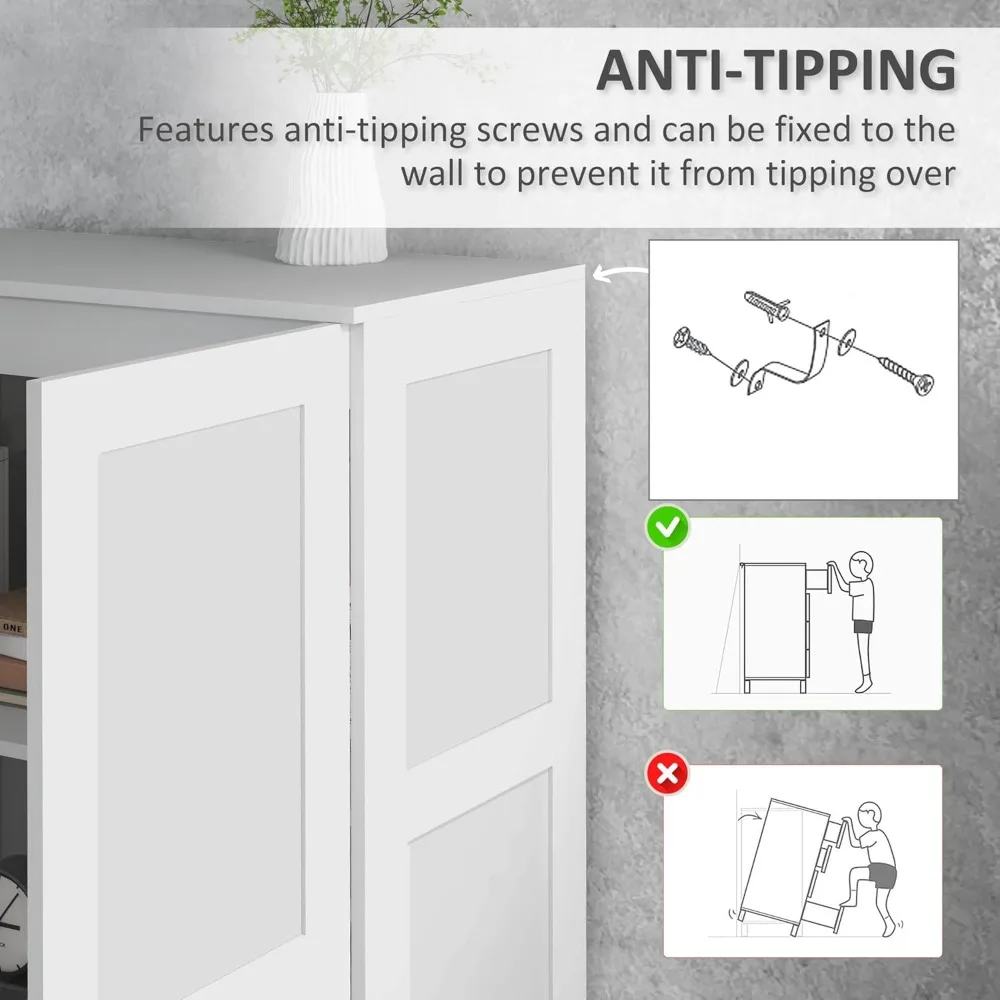 ANTI-TIPPING
Features anti-tipping screws and can be fixed to the wall to prevent it from tipping over

ONE