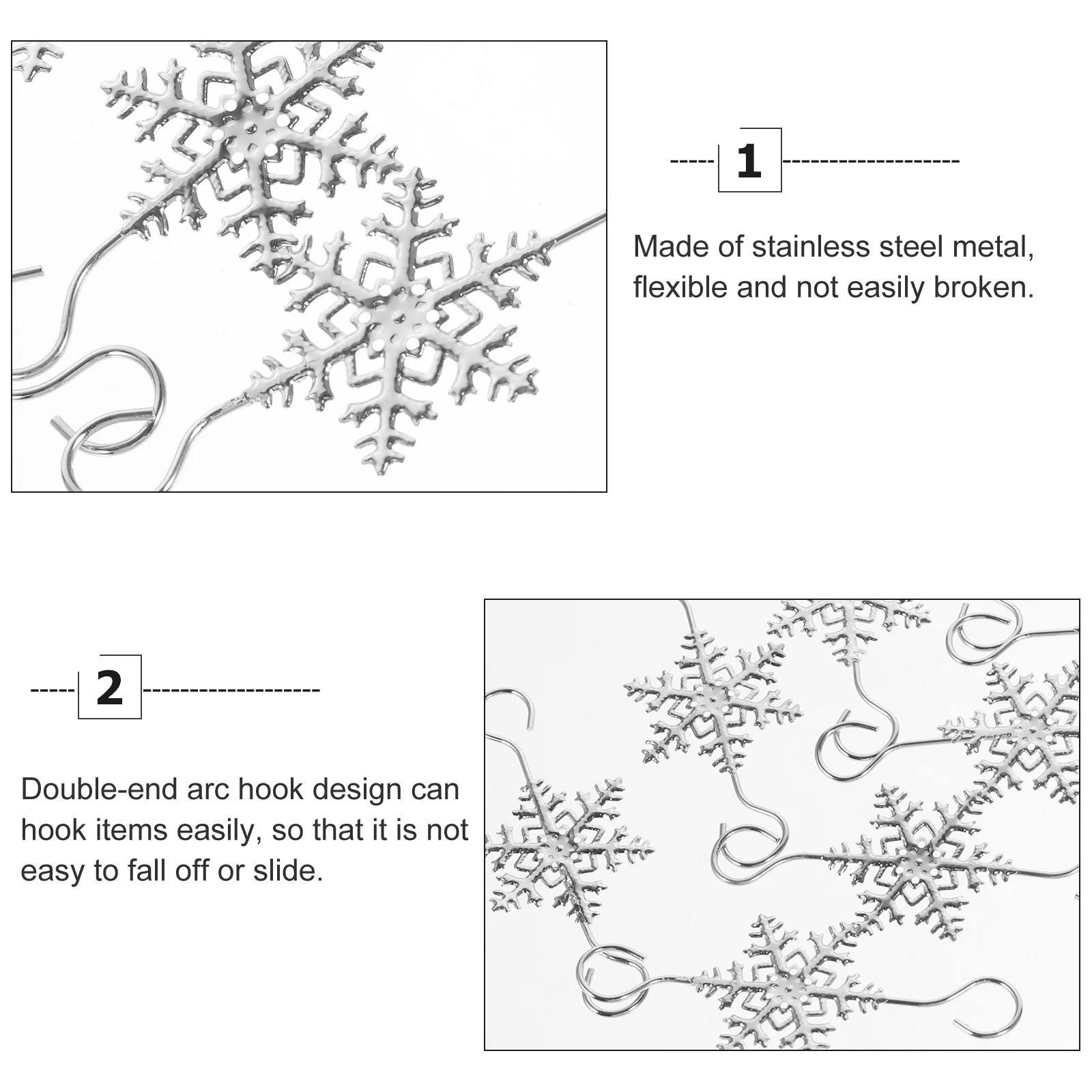 1

Made of stainless steel metal, flexible and not easily broken.

2

Double-end arc hook design can hook items easily, so that it is not easy to fall off or slide.