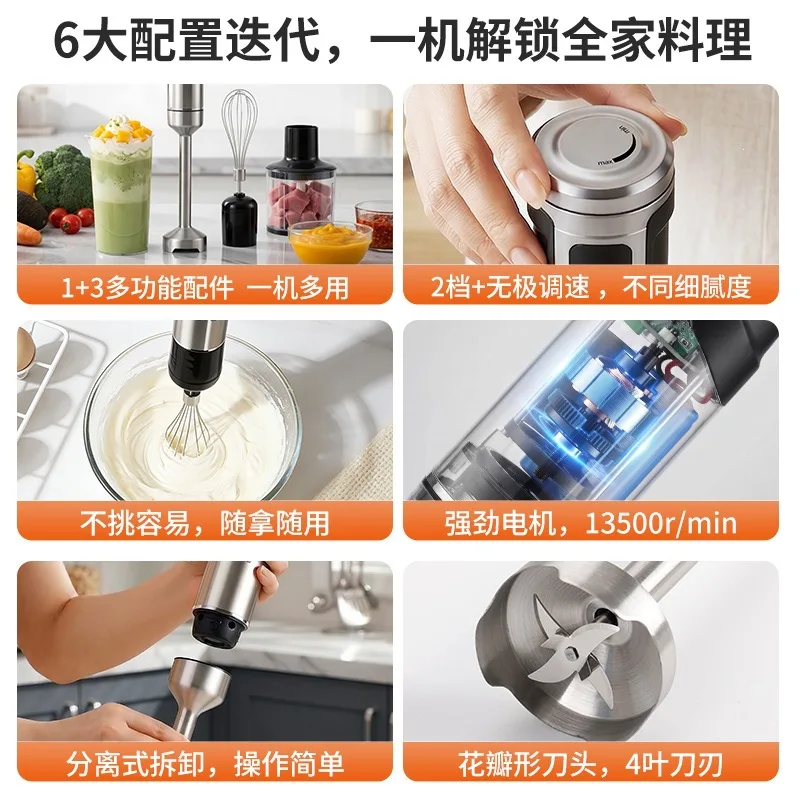 6大配置迭代，一机解锁全家料理

1+3多功能配件 一机多用

2档+无极调速，不同细腻度

不挑容易，随拿随用

强劲电机，13500r/min

分离式拆卸，操作简单

花瓣形刀头，4叶刀刃