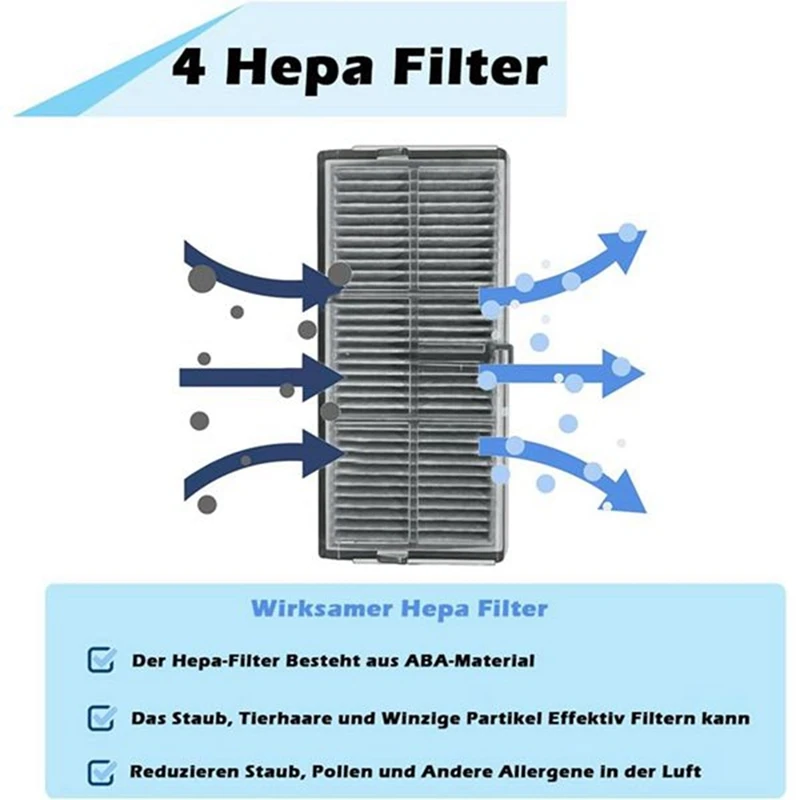 4 Hepa Filter

Wirksamer Hepa Filter

Der Hepa-Filter Besteht aus ABA-Material

Das Staub, Tierhaare und Winzige Partikel Effektiv Filtern kann

Reduzieren Staub, Pollen und Andere Allergene in der Luft