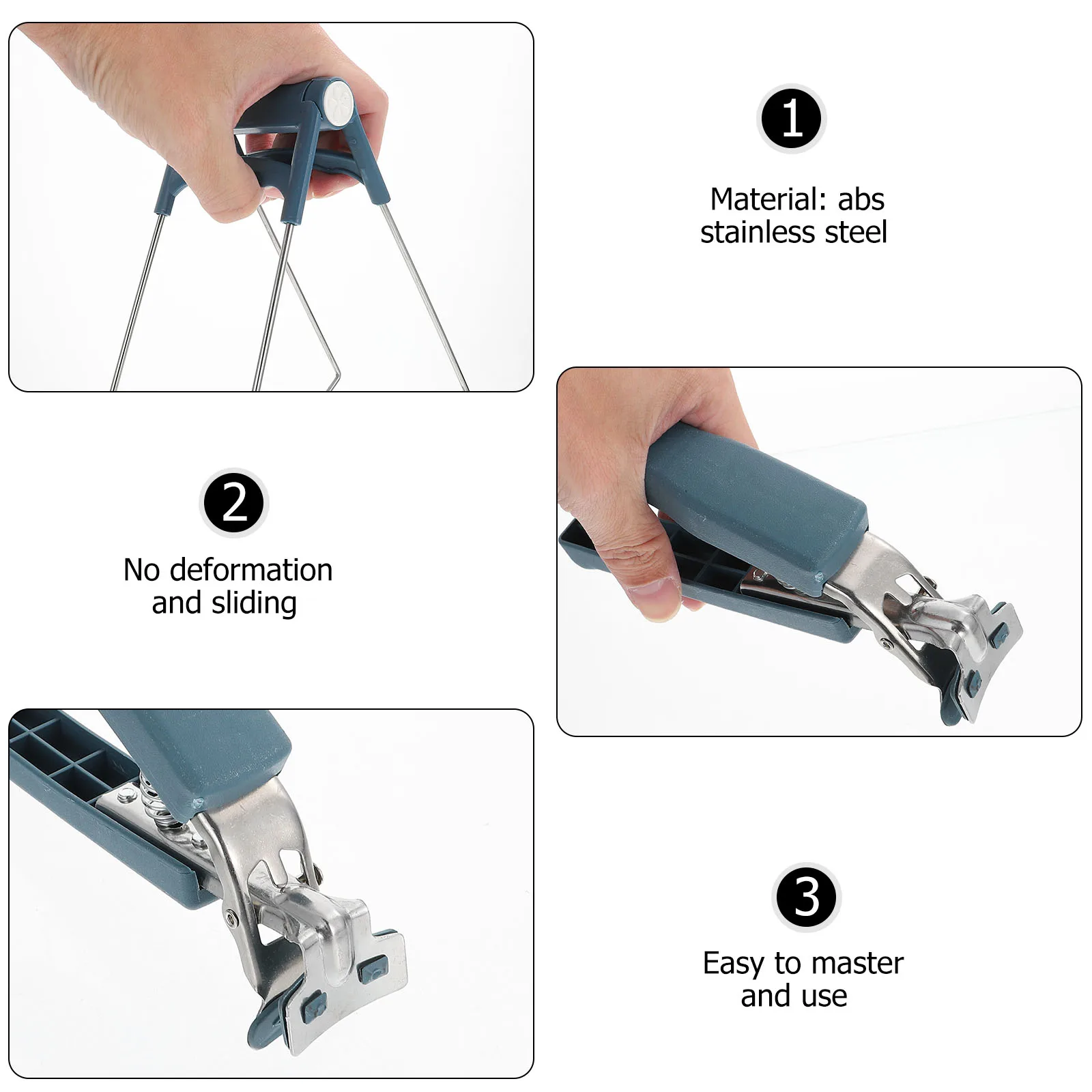 1

Material: abs stainless steel

2

No deformation and sliding

3

Easy to master and use