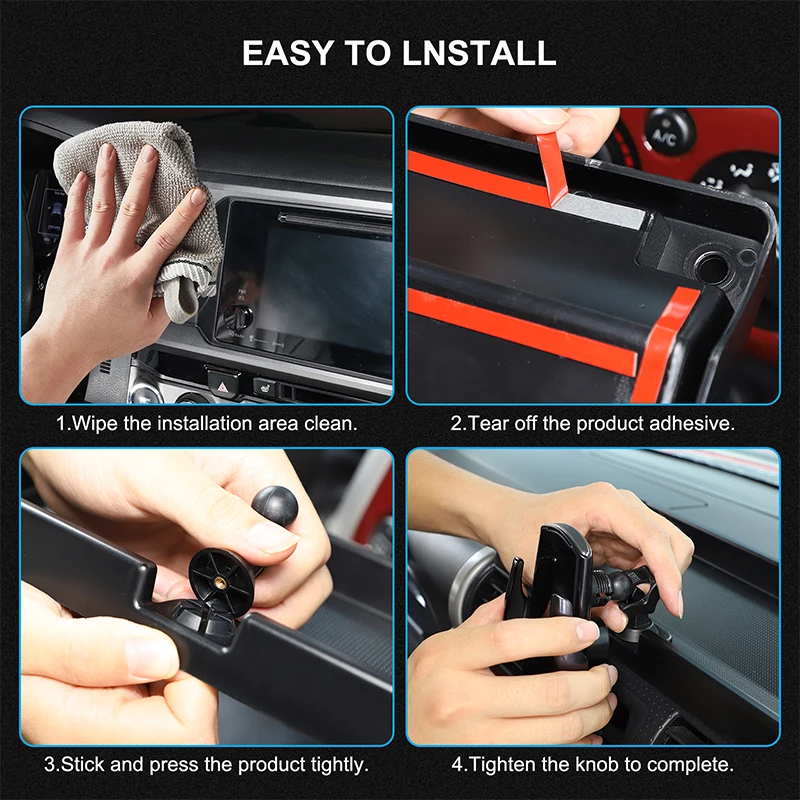 EASY TO LNSTALL

A/C

1.Wipe the installation area clean.

2.Tear off the product adhesive.

3.Stick and press the product tightly.

4.Tighten the knob to complete.