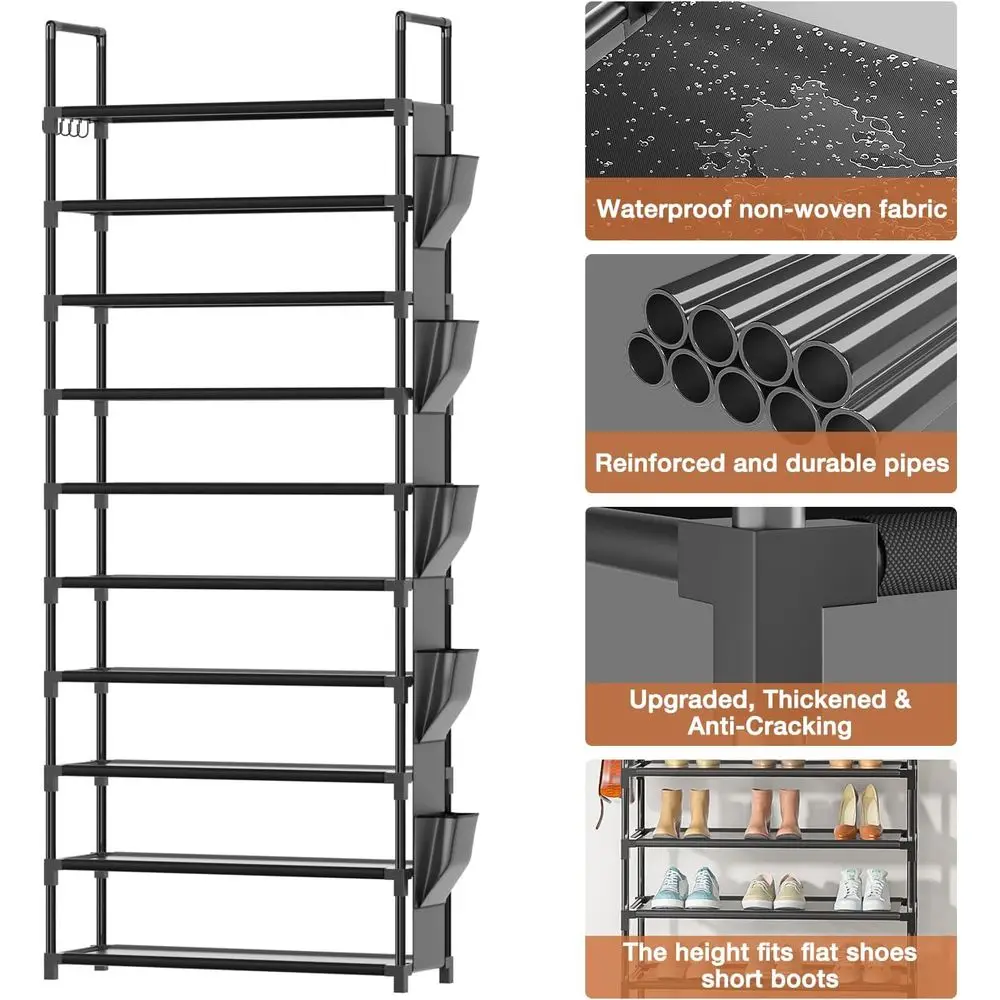 Waterproof non-woven fabric

Reinforced and durable pipes

Upgraded, Thickened & Anti-Cracking

The height fits flat shoes short boots