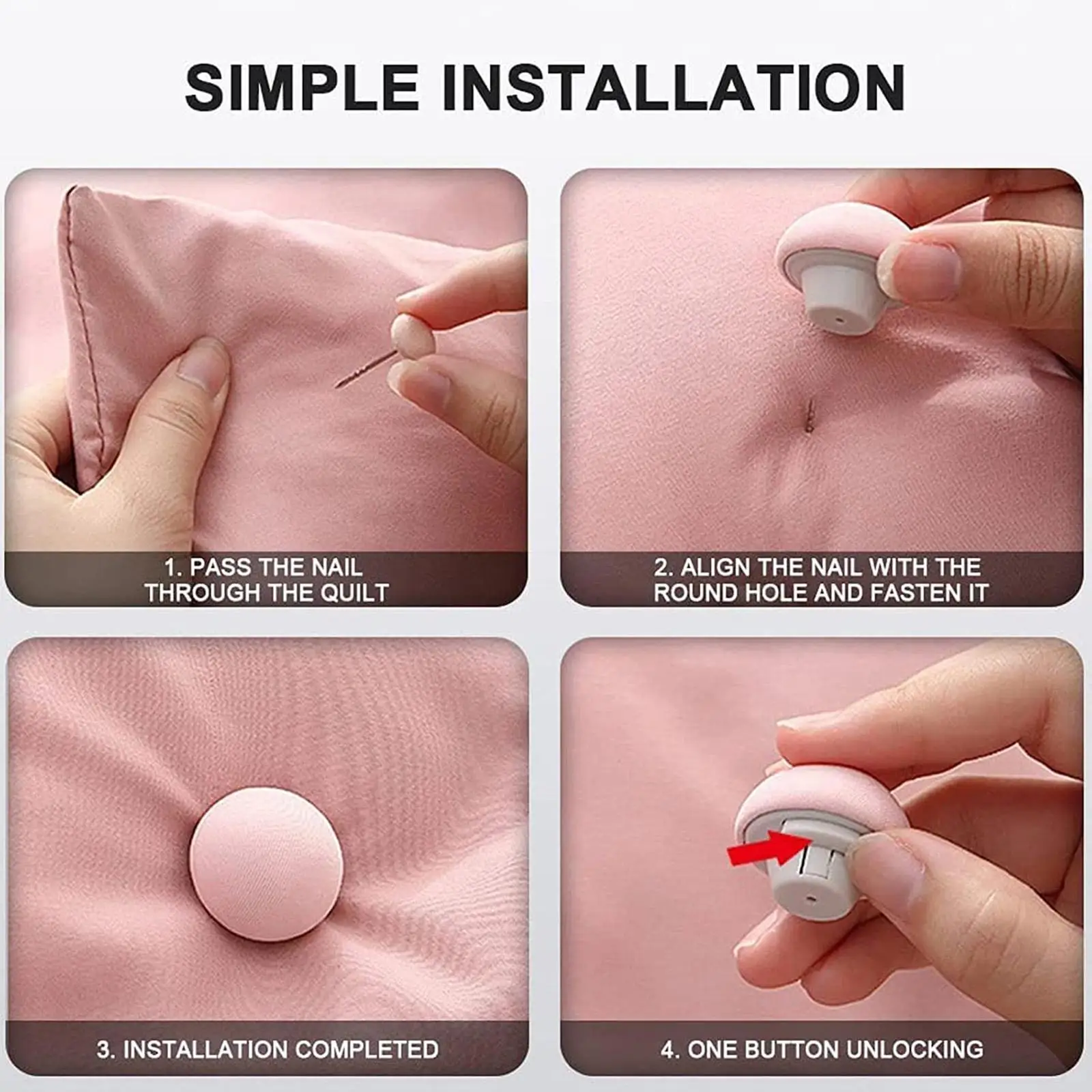 SIMPLE INSTALLATION

1. PASS THE NAIL THROUGH THE QUILT

2. ALIGN THE NAIL WITH THE ROUND HOLE AND FASTEN IT

3. INSTALLATION COMPLETED

4. ONE BUTTON UNLOCKING