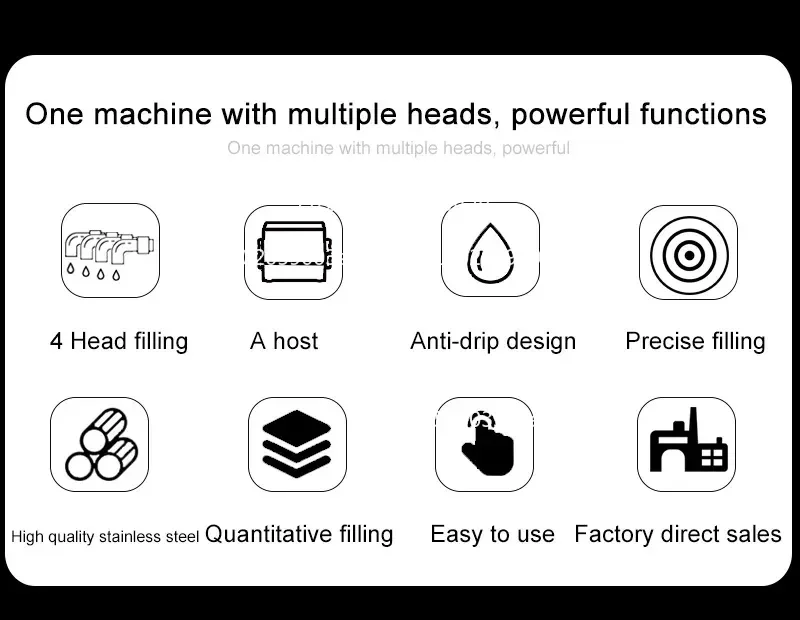 One machine with multiple heads, powerful functions

One machine with multiple heads, powerful

4 Head filling

A host

Anti-drip design

Precise filling

High quality stainless steel

Quantitative filling

Easy to use

Factory direct sales