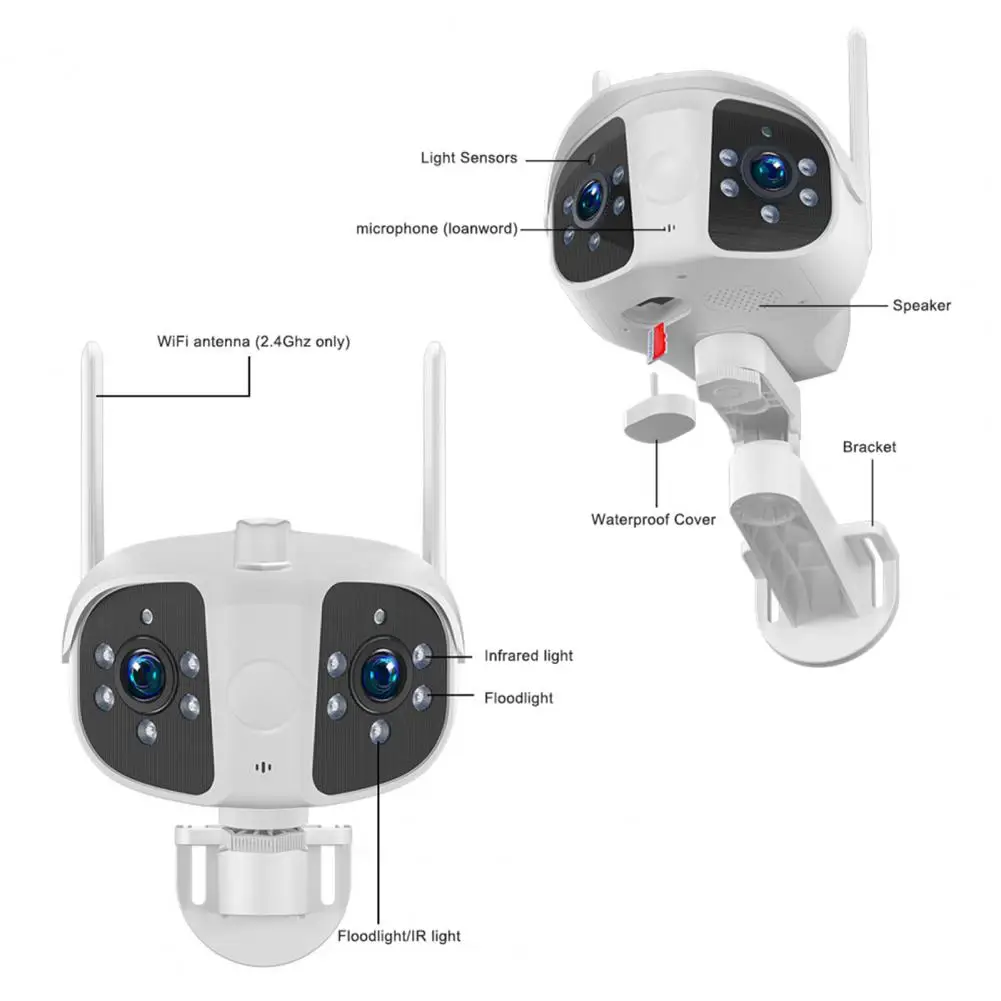 Light Sensors

microphone (loanword)

Speaker

WiFi antenna (2.4Ghz only)

Bracket

Waterproof Cover

Infrared light

Floodlight

Floodlight/IR light