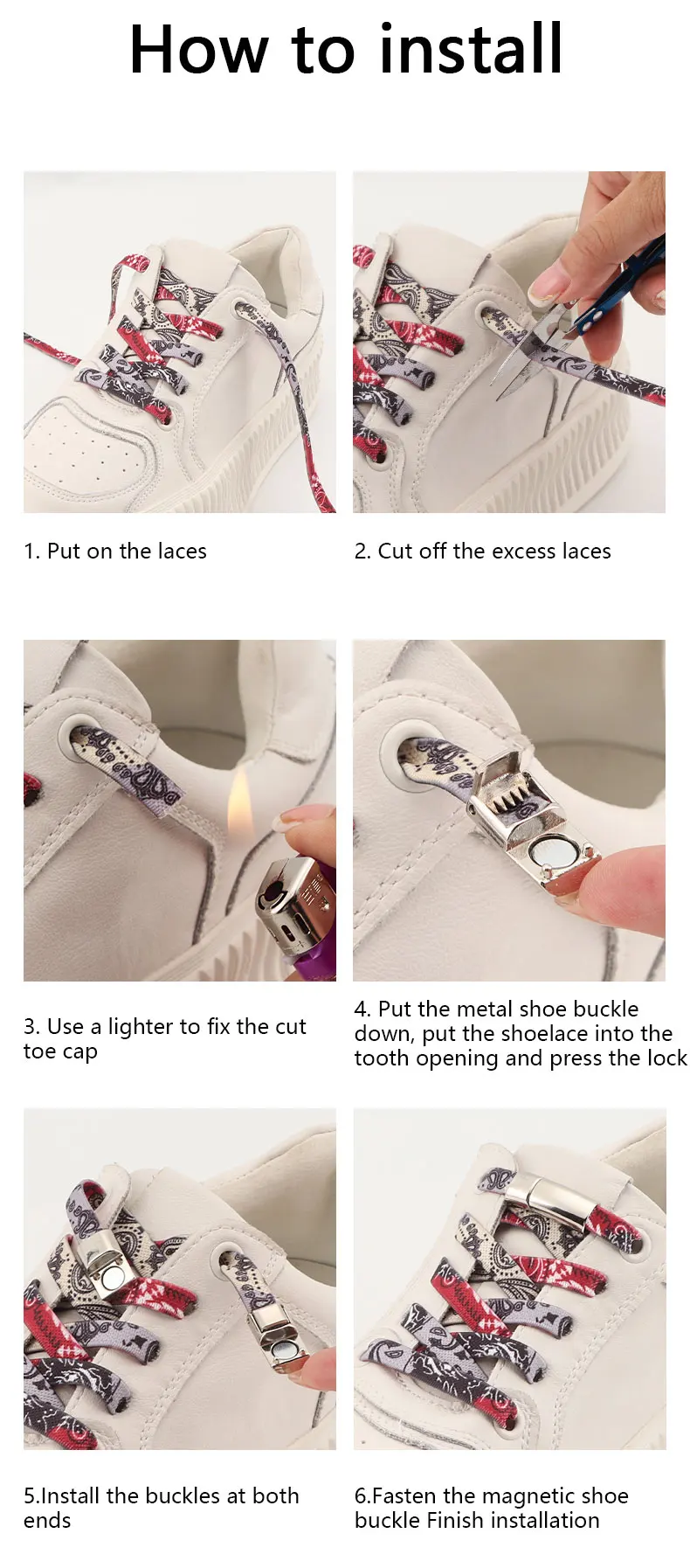 How to install

1. Put on the laces

2. Cut off the excess laces

3. Use a lighter to fix the cut toe cap

4. Put the metal shoe buckle down, put the shoelace into the tooth opening and press the lock

5.Install the buckles at both ends

6.Fasten the magnetic shoe buckle Finish installation