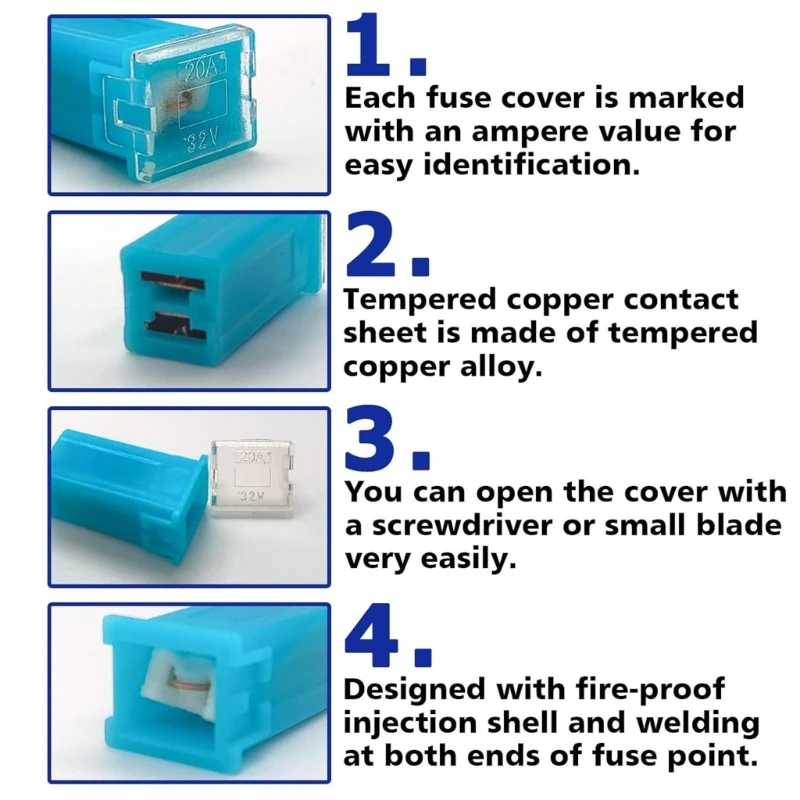 20A
32V

1.

Each fuse cover is marked with an ampere value for easy identification.

2.

Tempered copper contact sheet is made of tempered copper alloy.

20A
32V

3.

You can open the cover with a screwdriver or small blade very easily.

4.

Designed with fire-proof injection shell and welding at both ends of fuse point.