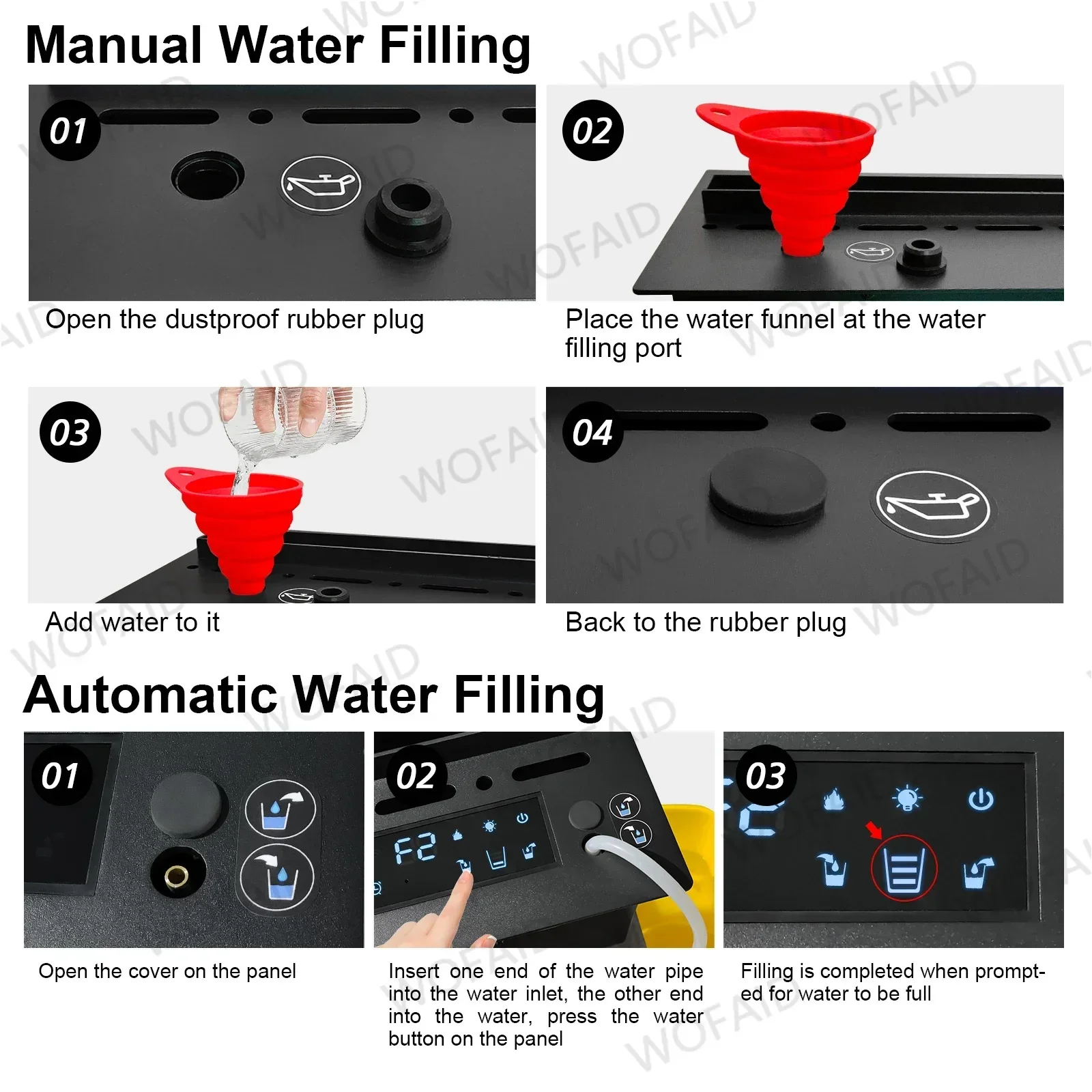 Manual Water Filling

01

Open the dustproof rubber plug

02

Place the water funnel at the water filling port

03

Add water to it

04

Back to the rubber plug

Automatic Water Filling

01

Open the cover on the panel

02

F2

Insert one end of the water pipe into the water inlet, the other end into the water, press the water button on the panel

03

Filling is completed when prompted for water to be full

WOFAID