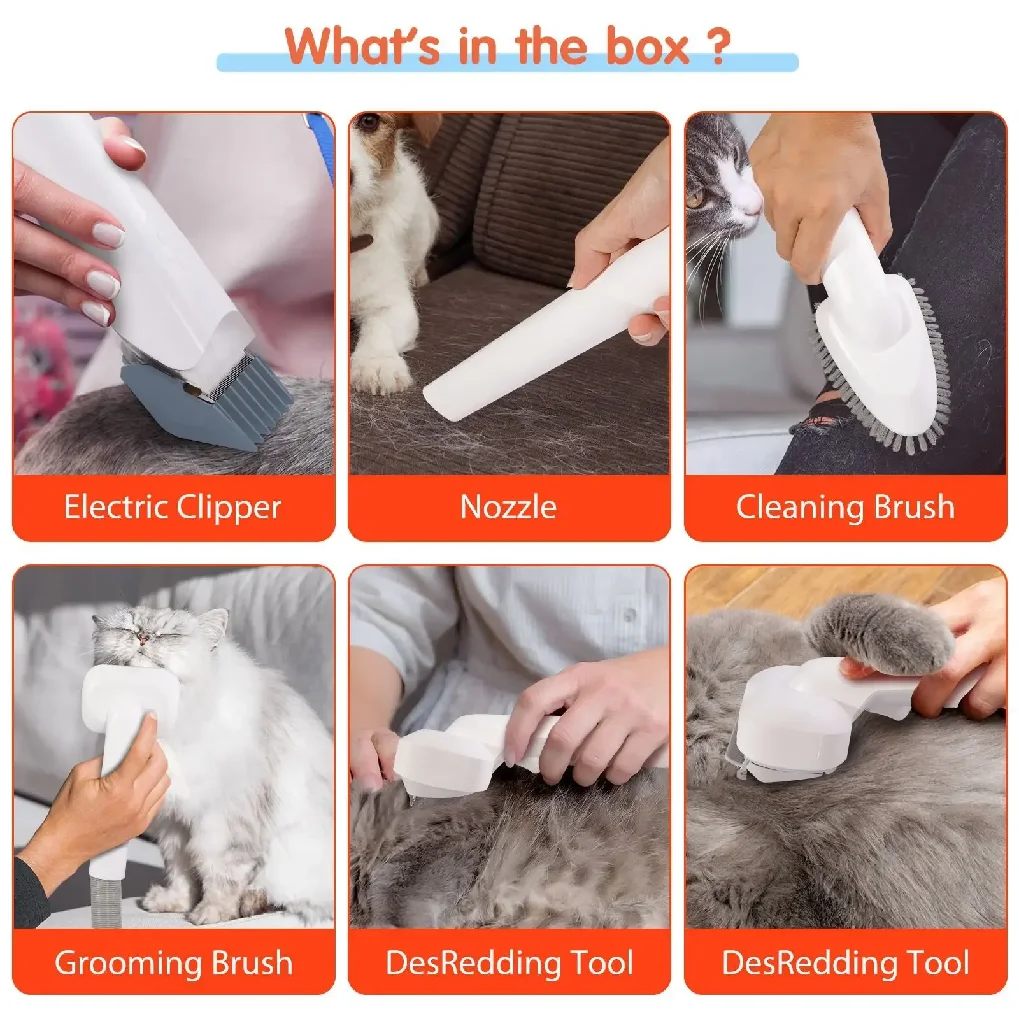 What's in the box ?

Electric Clipper

Nozzle

Cleaning Brush

Grooming Brush

DesRedding Tool

DesRedding Tool