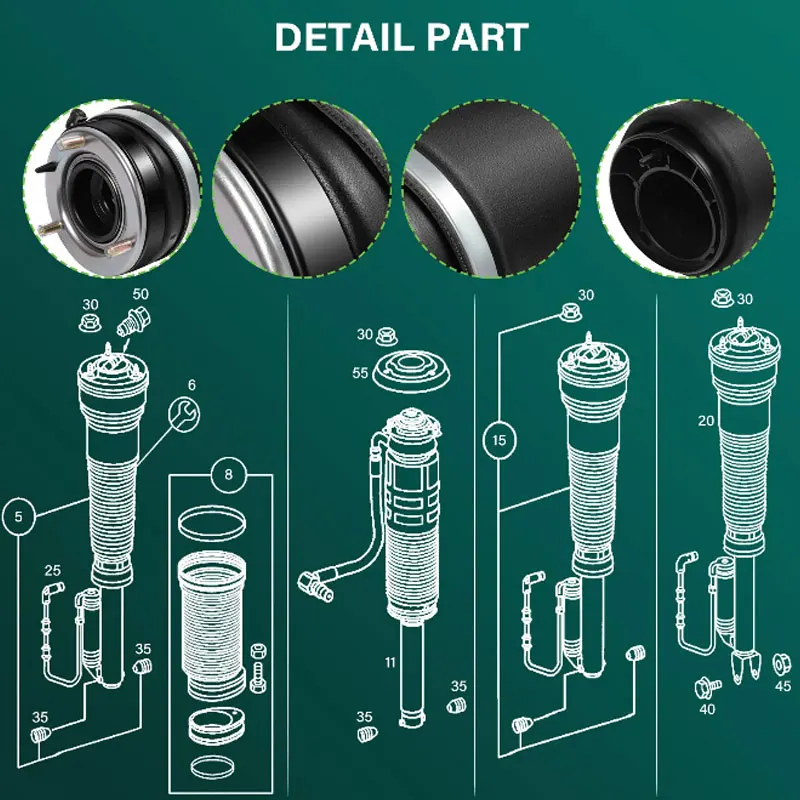 DETAIL PART

30
50
6
5
8
25
35
35

30
55
11
35
35

30
15

30
20
40
45