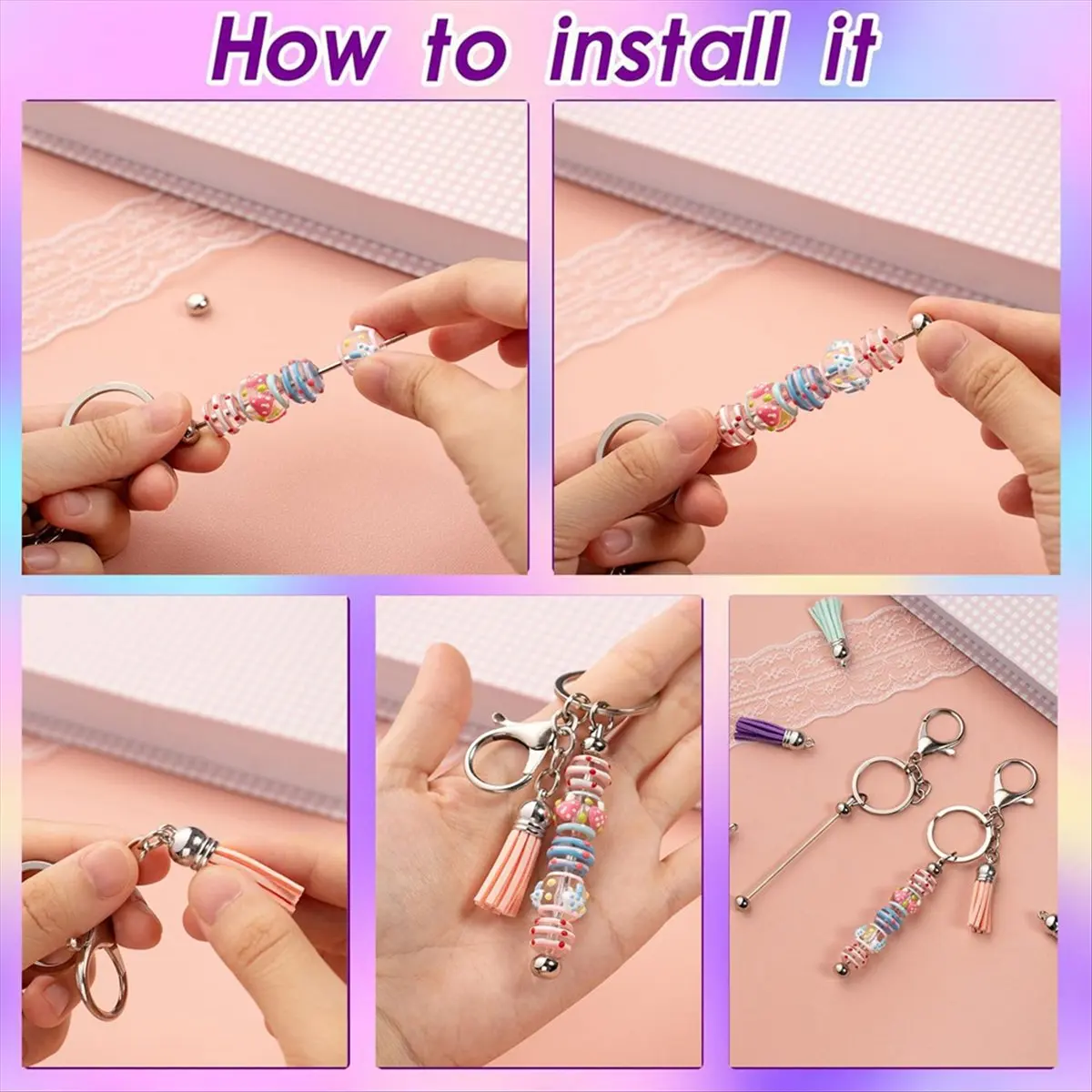 How to install it