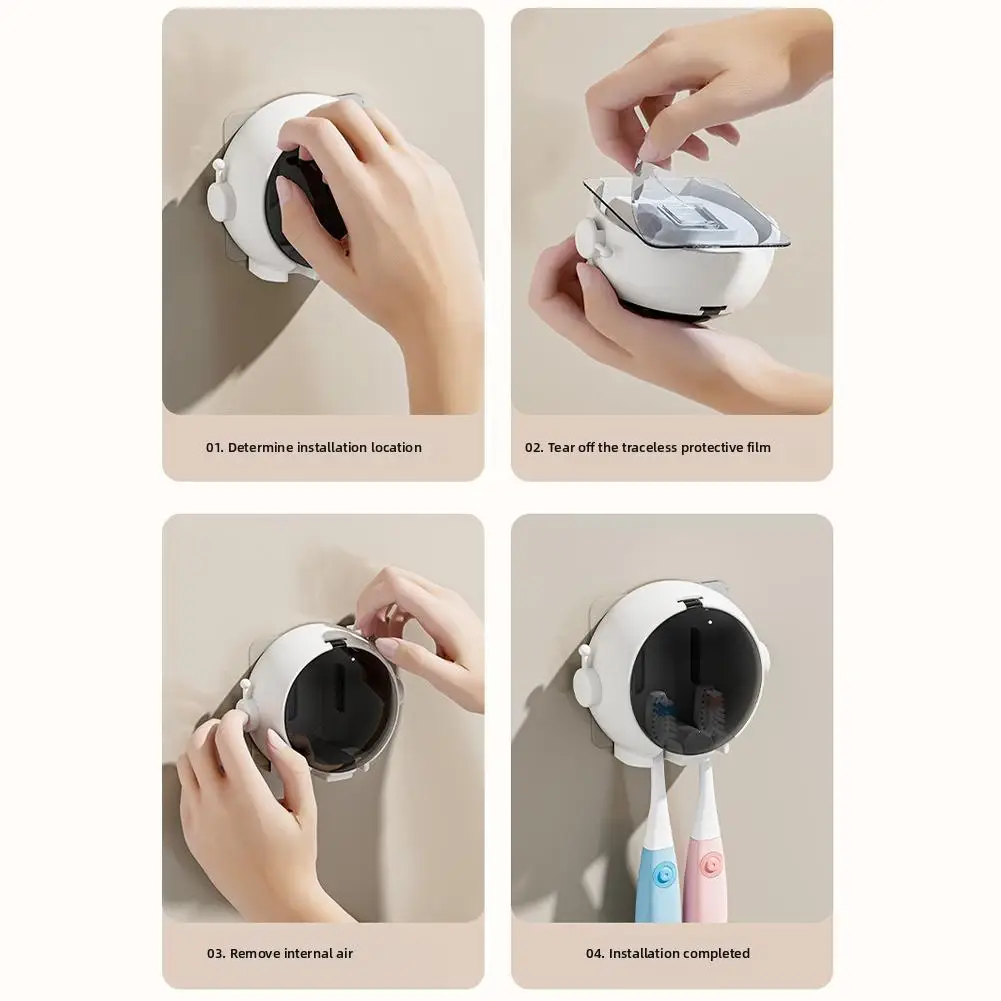 01. Determine installation location

02. Tear off the traceless protective film

03. Remove internal air

04. Installation completed