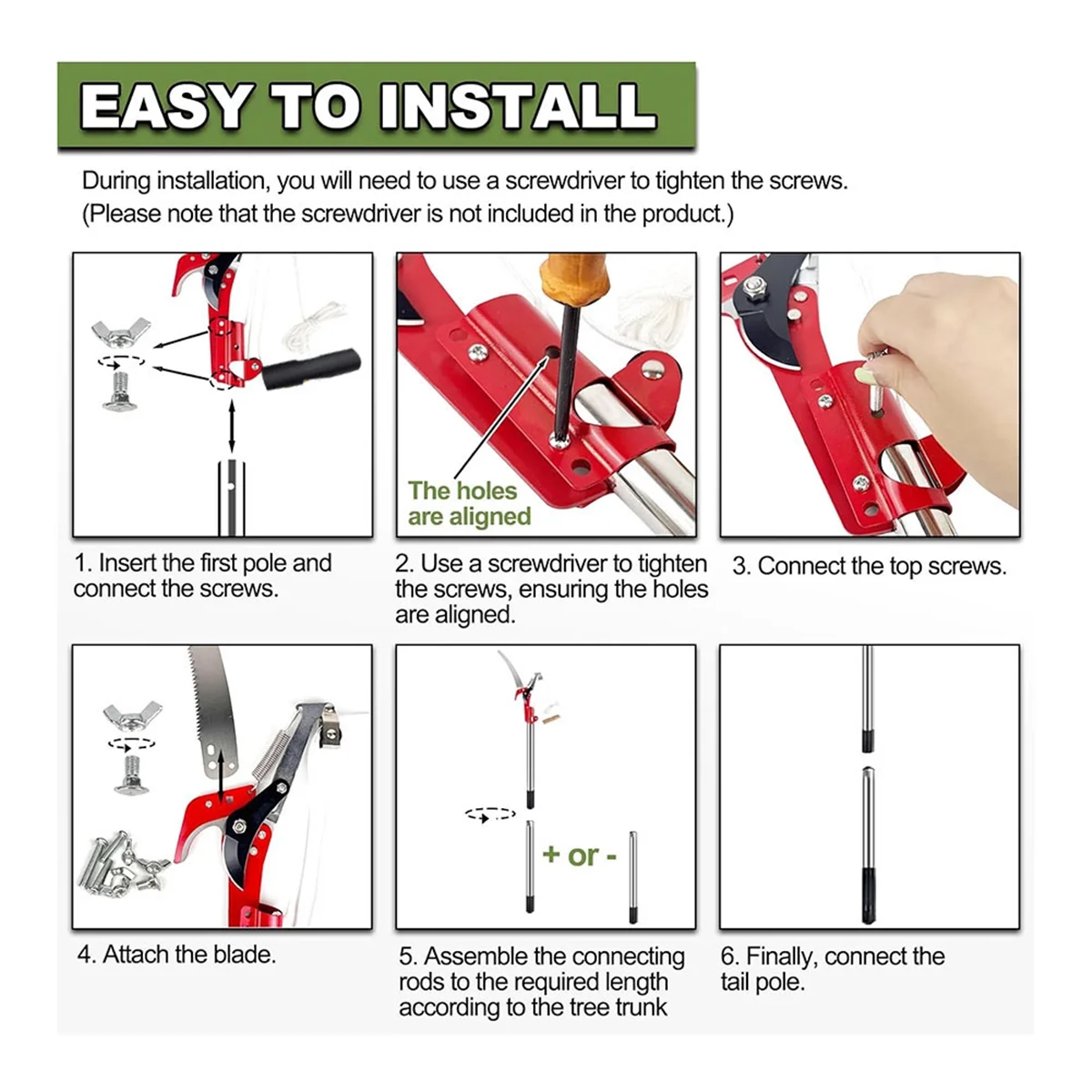 EASY TO INSTALL

During installation, you will need to use a screwdriver to tighten the screws. (Please note that the screwdriver is not included in the product.)

The holes are aligned

1. Insert the first pole and connect the screws.

2. Use a screwdriver to tighten the screws, ensuring the holes are aligned.

3. Connect the top screws.

+ or -

4. Attach the blade.

5. Assemble the connecting rods to the required length according to the tree trunk

6. Finally, connect the tail pole.