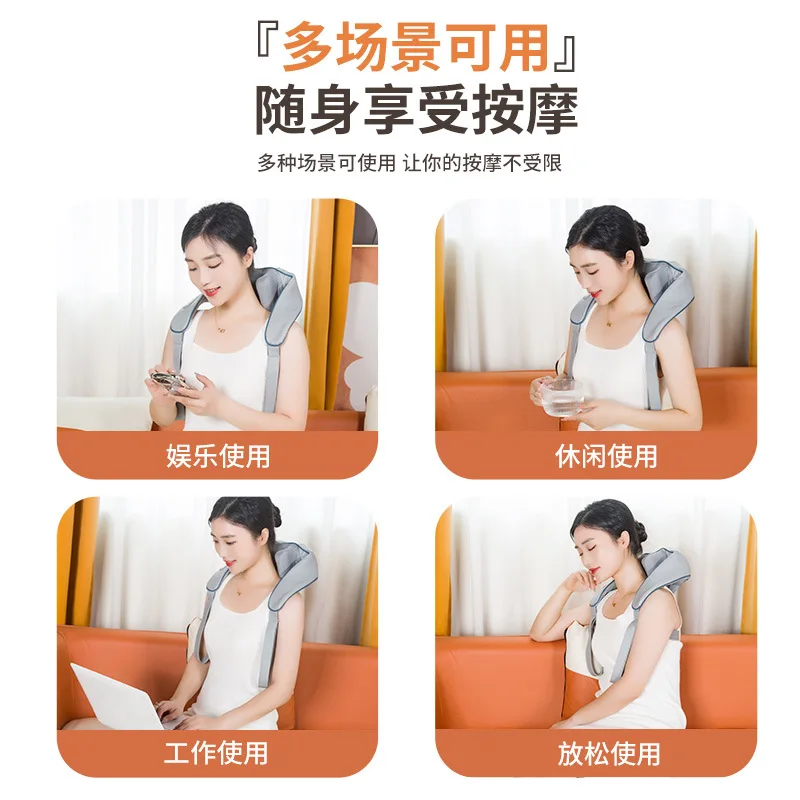 『多场景可用』
随身享受按摩

多种场景可使用 让你的按摩不受限

娱乐使用

休闲使用

工作使用

放松使用