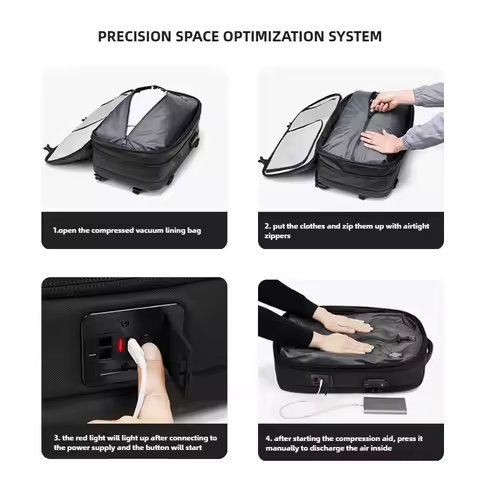 PRECISION SPACE OPTIMIZATION SYSTEM

1.open the compressed vacuum lining bag

2. put the clothes and zip them up with airtight zippers

3. the red light will light up after connecting to the power supply and the button will start

4. after starting the compression aid, press it manually to discharge the air inside