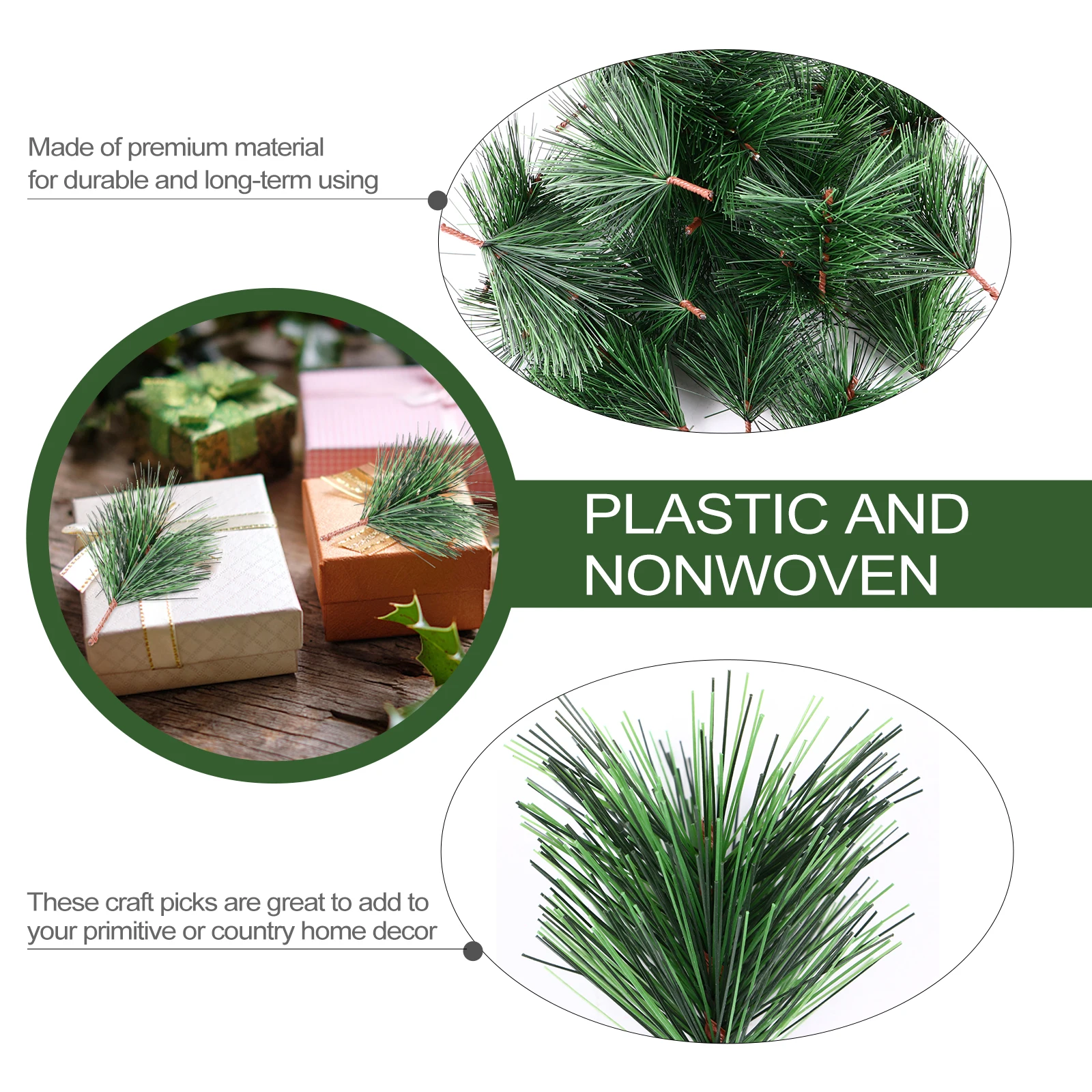 Made of premium material for durable and long-term using

PLASTIC AND NONWOVEN

These craft picks are great to add to your primitive or country home decor