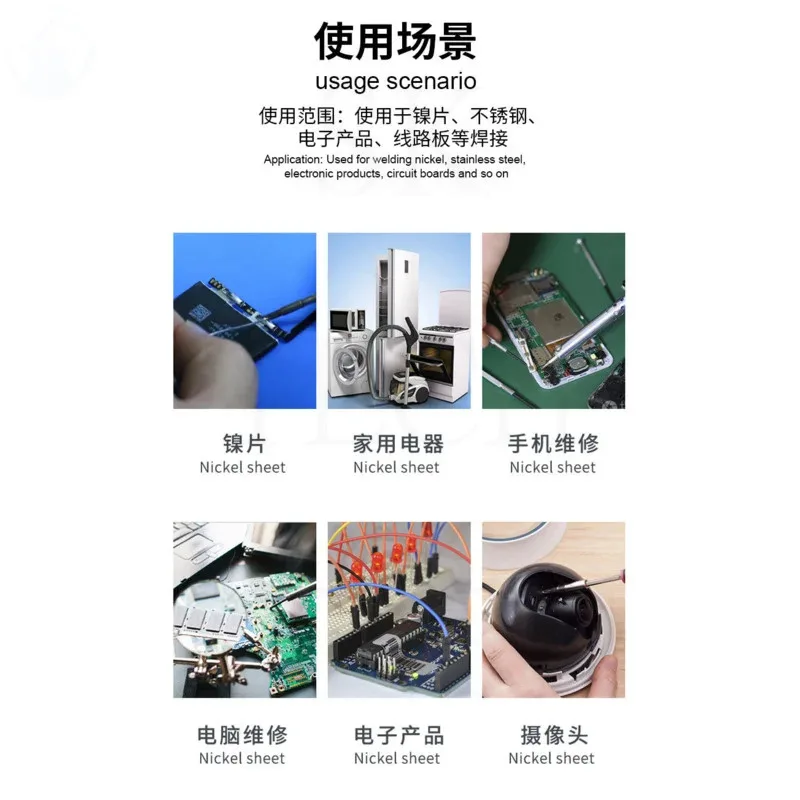 使用场景
usage scenario

使用范围：使用于镍片、不锈钢、电子产品、线路板等焊接
Application: Used for welding nickel, stainless steel, electronic products, circuit boards and so on

镍片
Nickel sheet

家用电器
Nickel sheet

手机维修
Nickel sheet

电脑维修
Nickel sheet

电子产品
Nickel sheet

摄像头
Nickel sheet