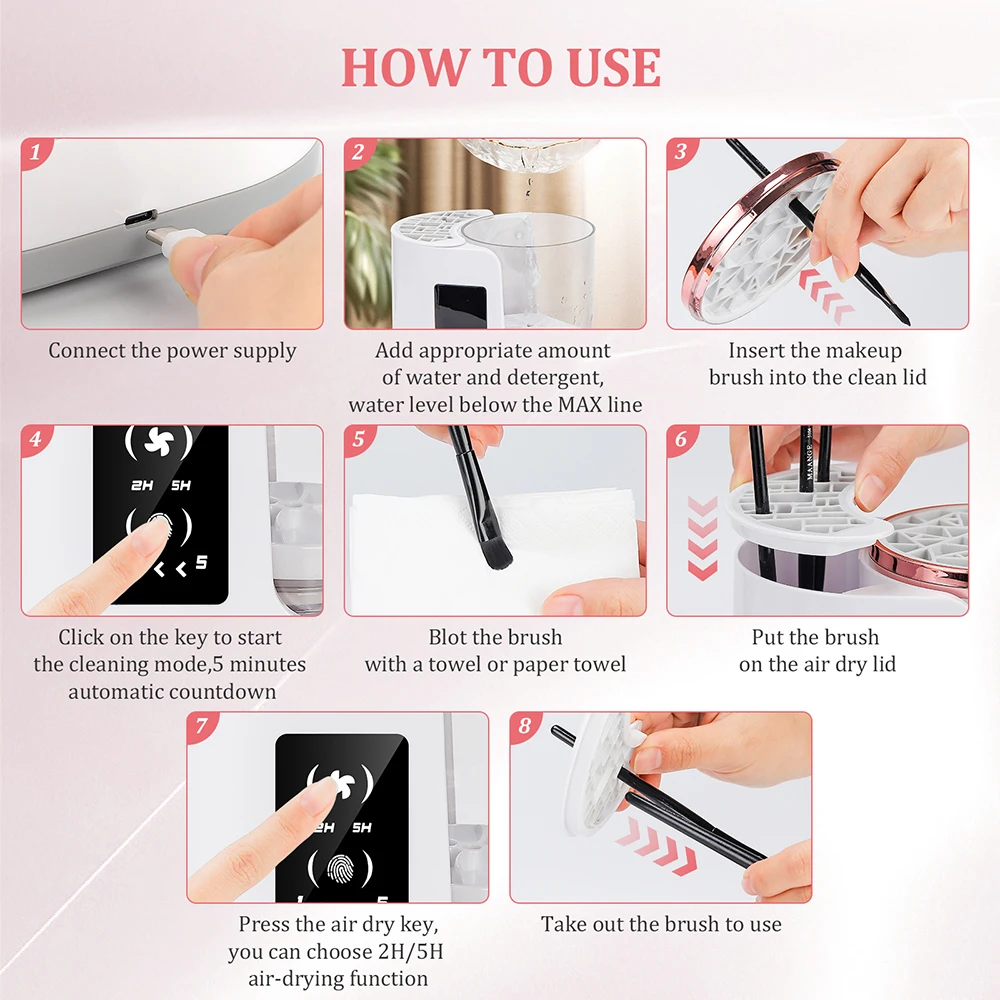 HOW TO USE

1
Connect the power supply

2
Add appropriate amount of water and detergent, water level below the MAX line

3
Insert the makeup brush into the clean lid

4
2H 5H
5
Click on the key to start the cleaning mode,5 minutes automatic countdown

5
Blot the brush with a towel or paper towel

6
MAANGE
Put the brush on the air dry lid

7
2H 5H
Press the air dry key, you can choose 2H/5H air-drying function

8
Take out the brush to use