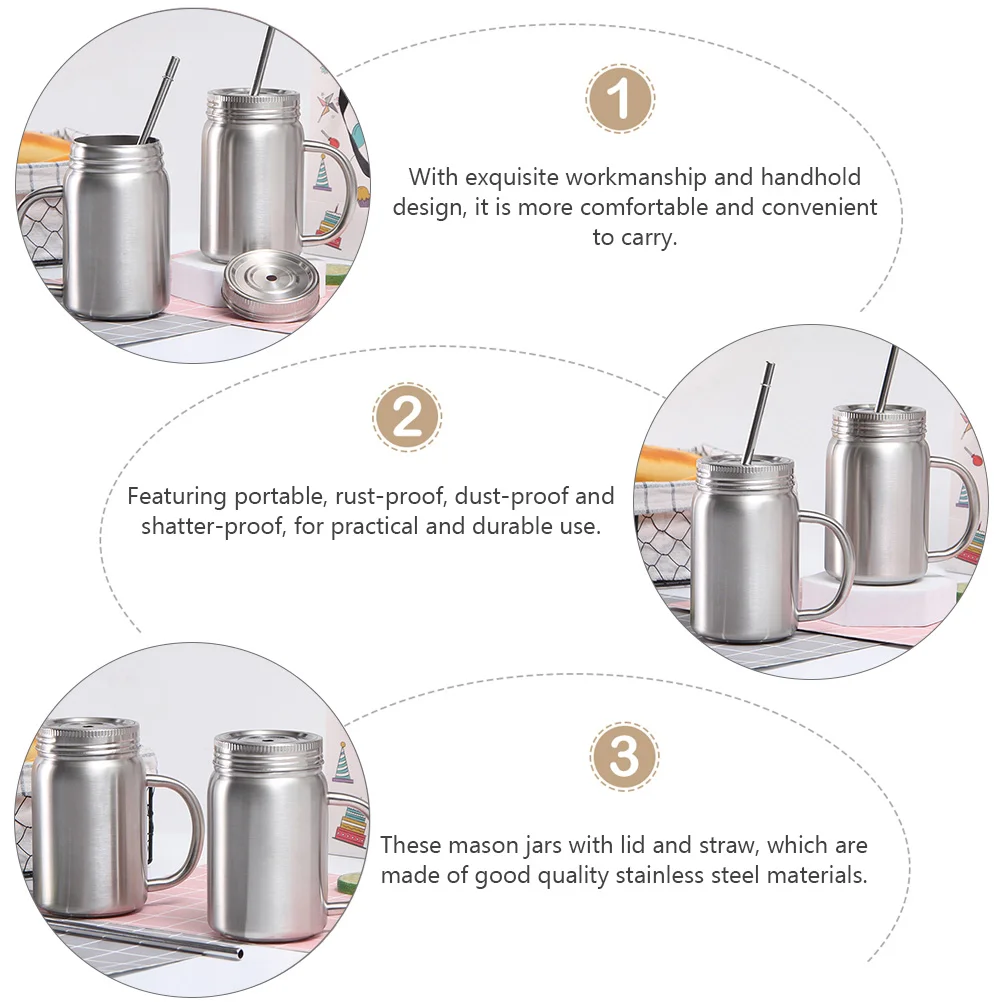 1

With exquisite workmanship and handhold design, it is more comfortable and convenient to carry.

2

Featuring portable, rust-proof, dust-proof and shatter-proof, for practical and durable use.

3

These mason jars with lid and straw, which are made of good quality stainless steel materials.