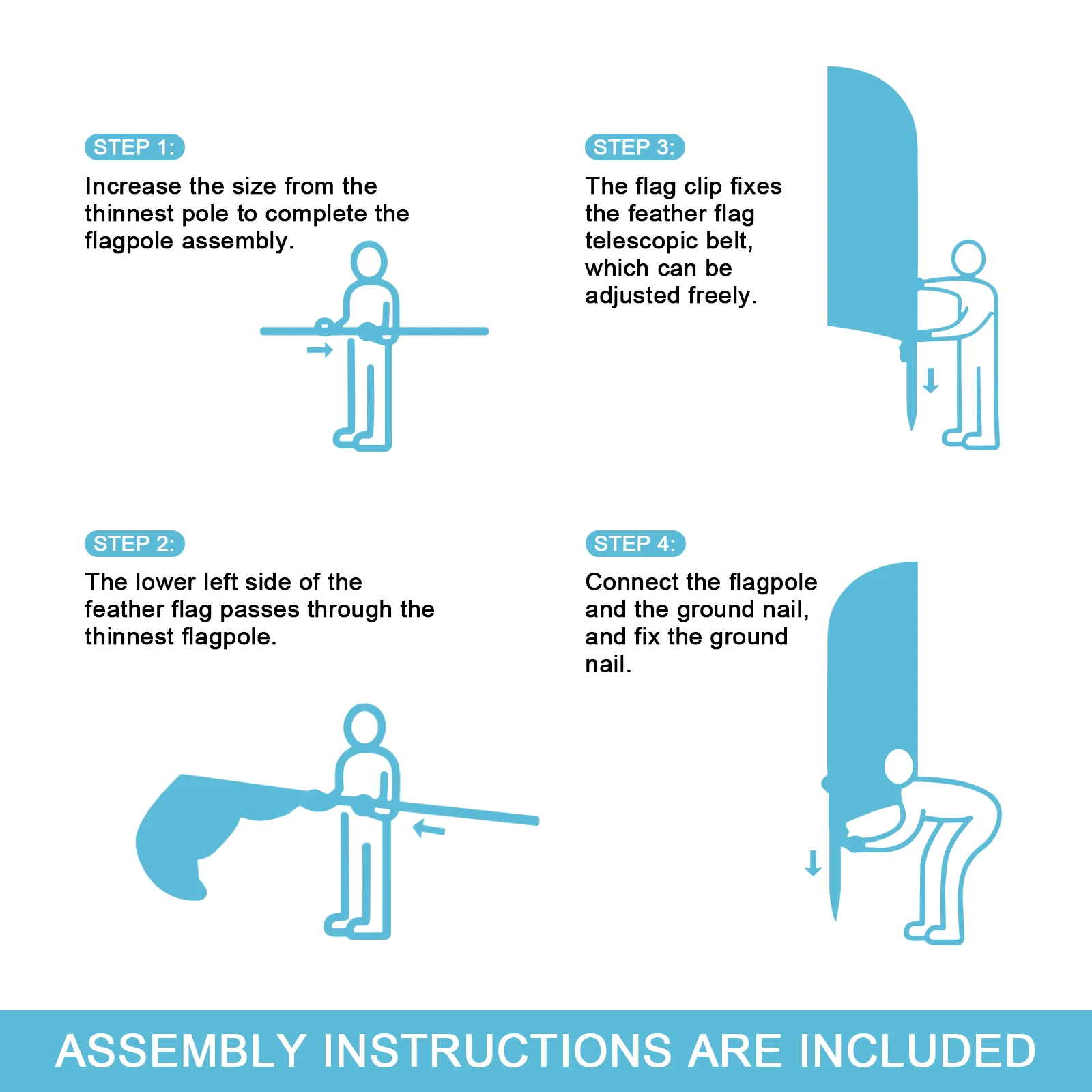 STEP 1:

Increase the size from the thinnest pole to complete the flagpole assembly.

STEP 2:

The lower left side of the feather flag passes through the thinnest flagpole.

STEP 3:

The flag clip fixes the feather flag telescopic belt, which can be adjusted freely.

STEP 4:

Connect the flagpole and the ground nail, and fix the ground nail.

ASSEMBLY INSTRUCTIONS ARE INCLUDED