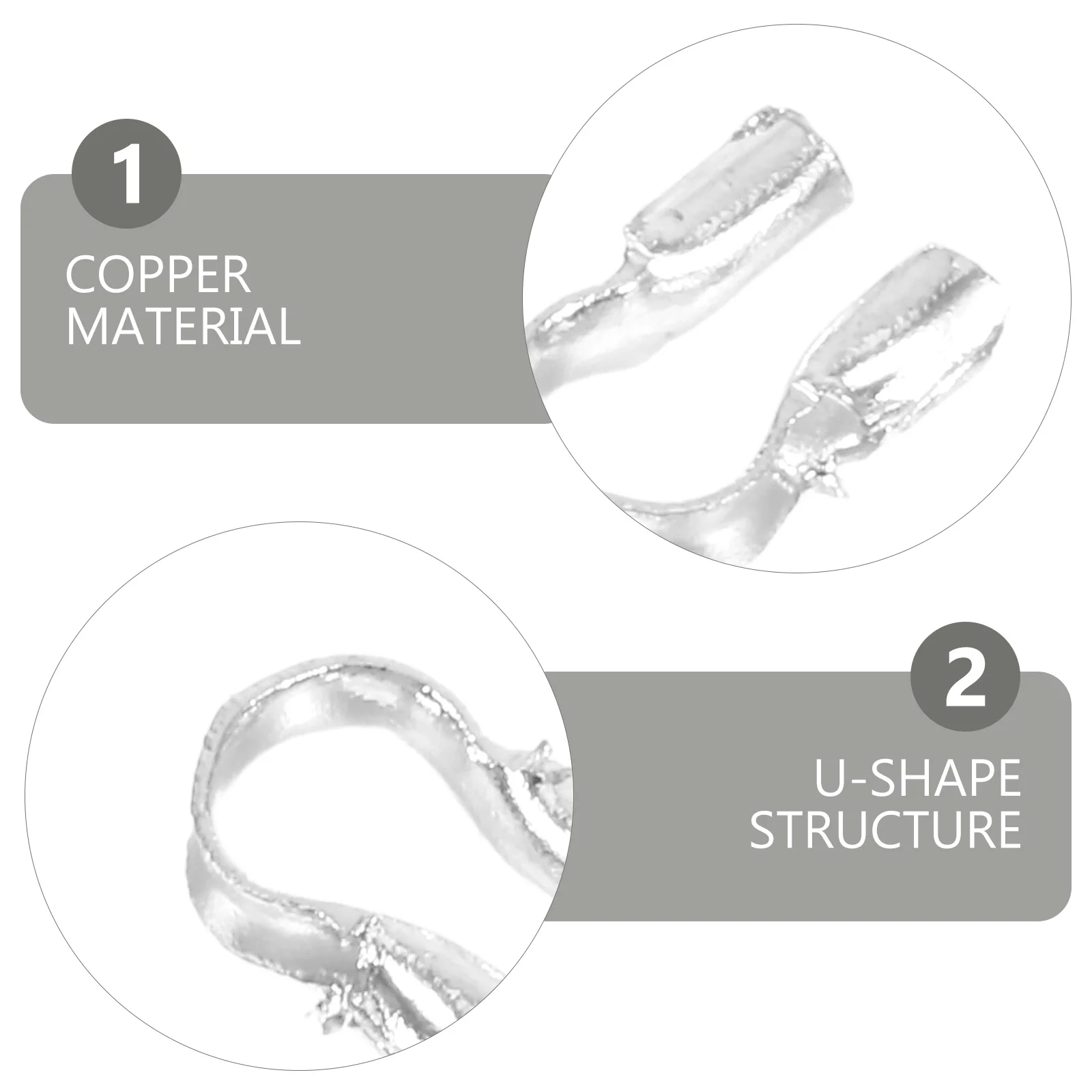 1

COPPER MATERIAL

2

U-SHAPE STRUCTURE