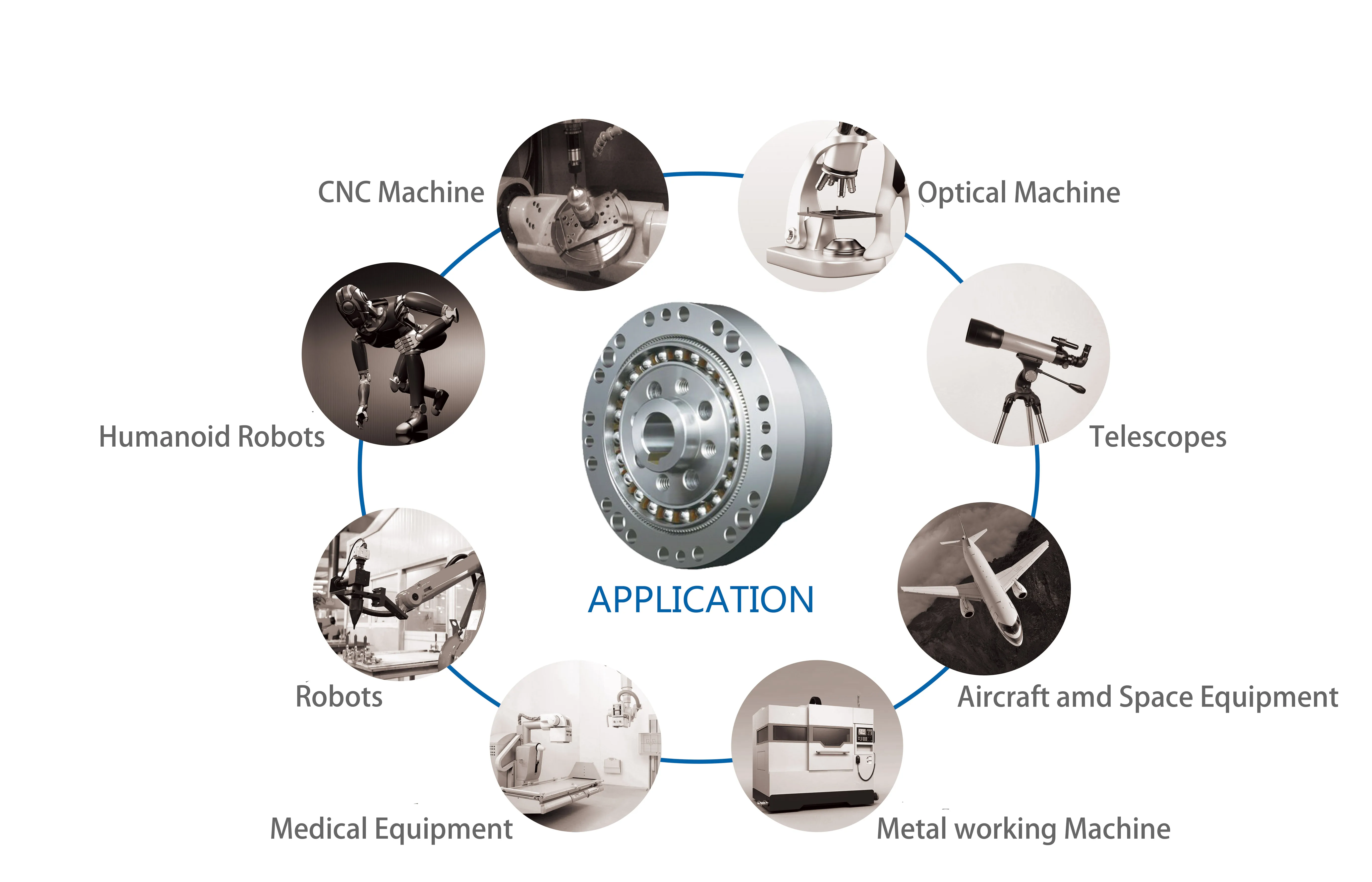 CNC Machine

Optical Machine

Humanoid Robots

Telescopes

APPLICATION

Robots

Aircraft amd Space Equipment

Medical Equipment

Metal working Machine