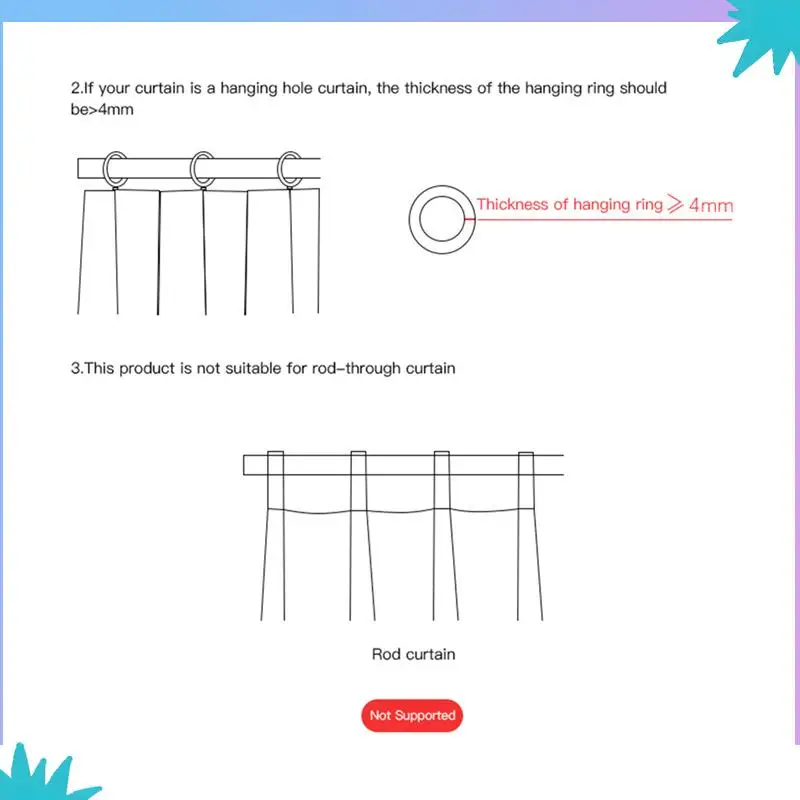 2.If your curtain is a hanging hole curtain, the thickness of the hanging ring should be>4mm

Thickness of hanging ring $\geqslant$ 4mm

3.This product is not suitable for rod-through curtain

Rod curtain

Not Supported