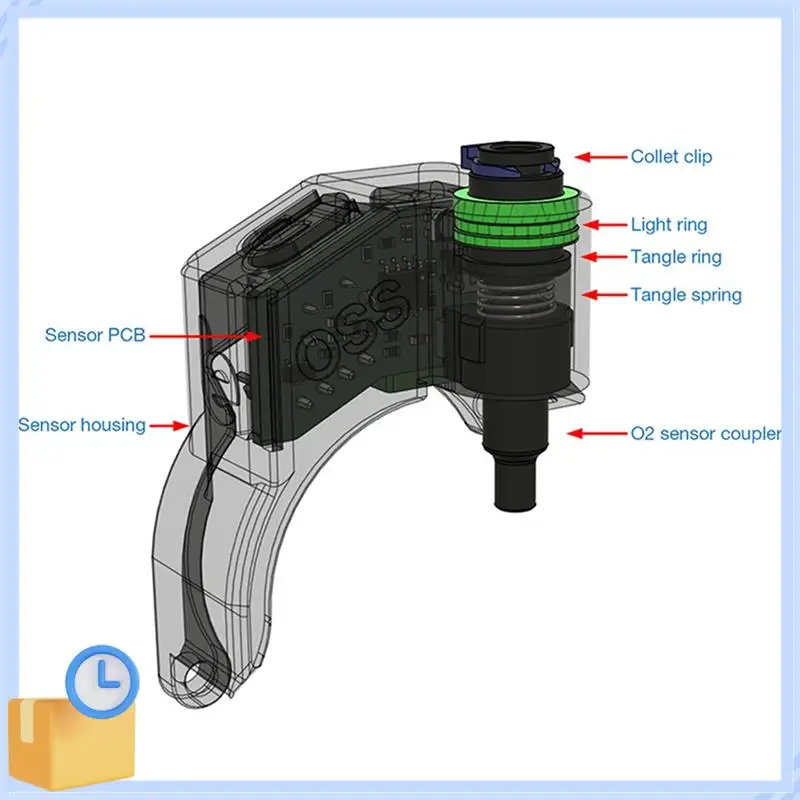 Collet clip

Light ring

Tangle ring

Tangle spring

Sensor PCB

OSS

Sensor housing

O2 sensor coupler