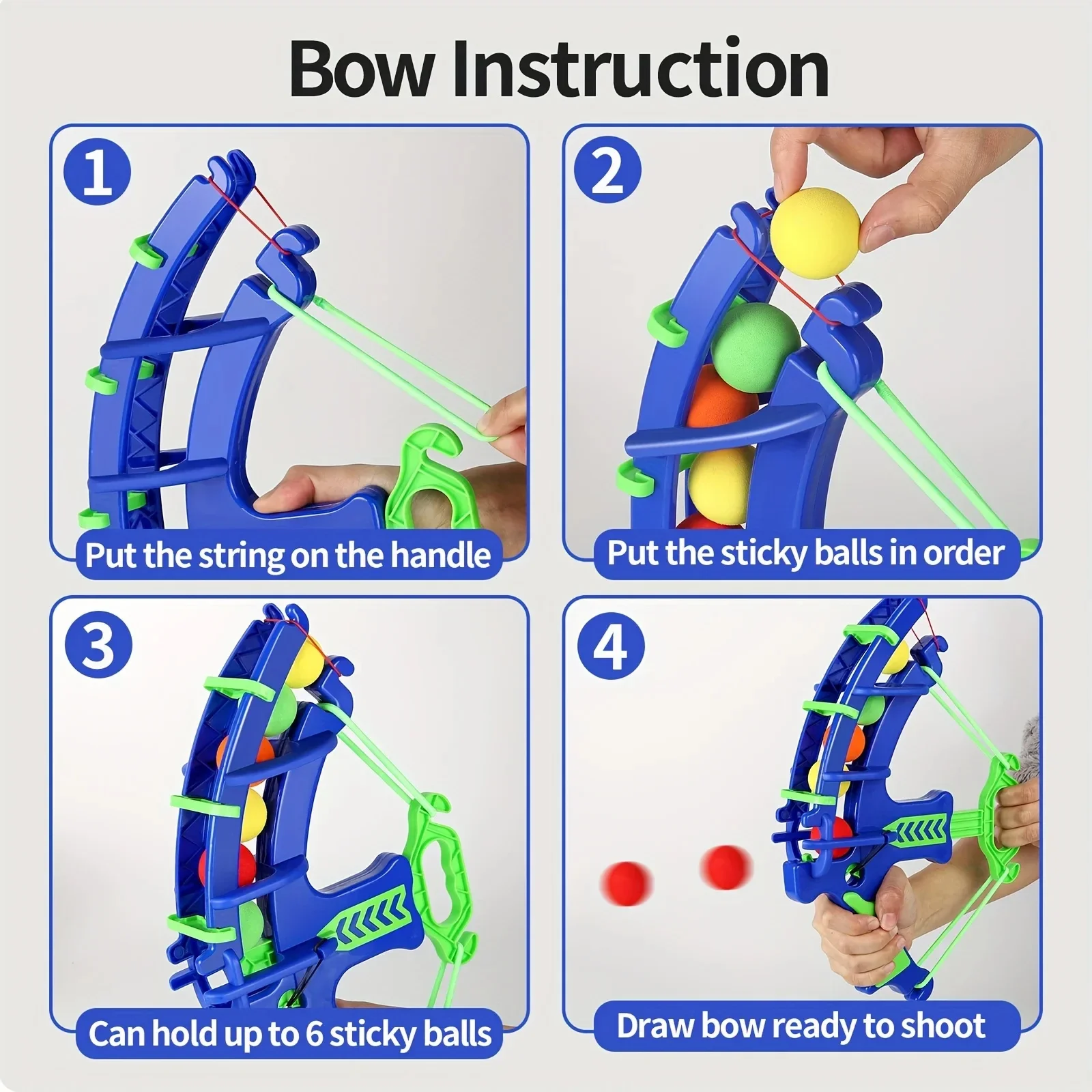 Bow Instruction

1

Put the string on the handle

2

Put the sticky balls in order

3

Can hold up to 6 sticky balls

4

Draw bow ready to shoot