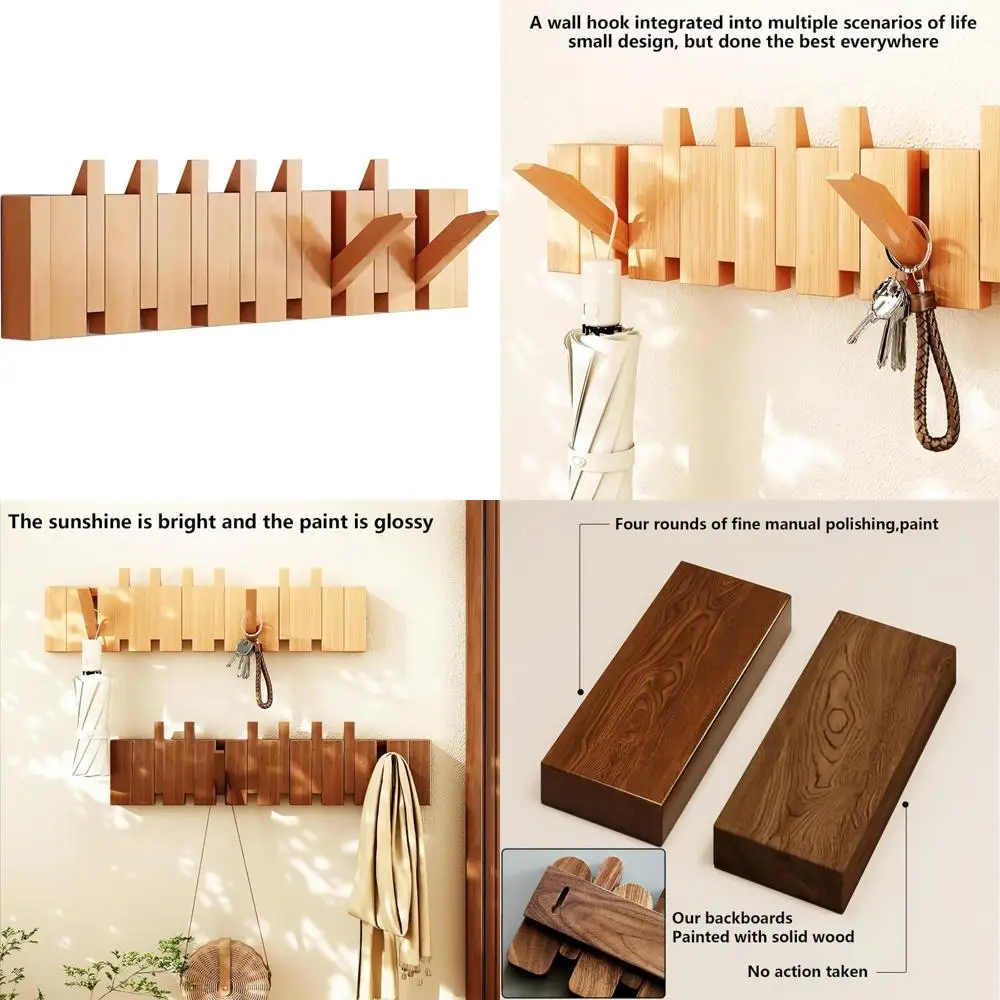 A wall hook integrated into multiple scenarios of life small design, but done the best everywhere

The sunshine is bright and the paint is glossy

Four rounds of fine manual polishing,paint

Our backboards Painted with solid wood

No action taken