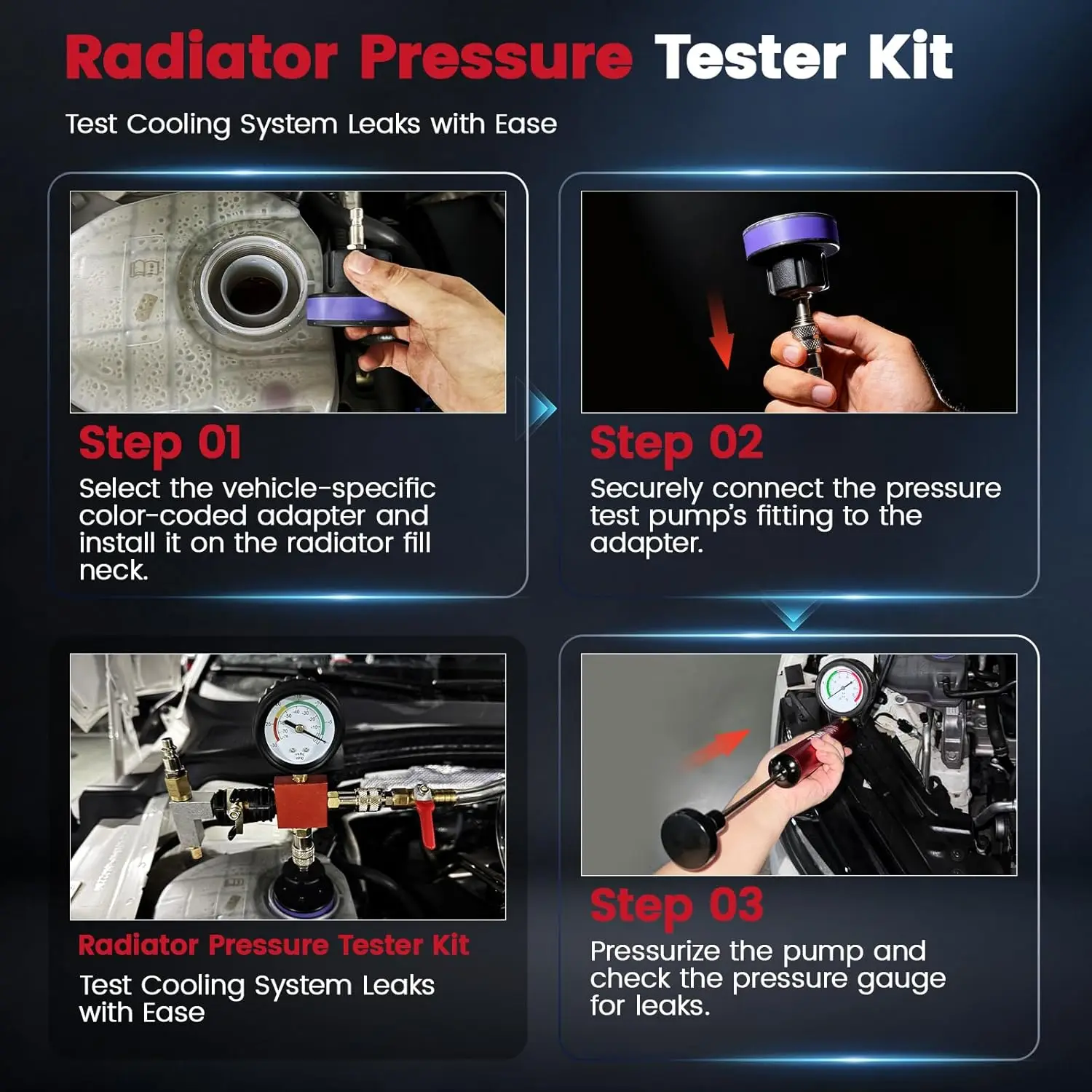 Radiator Pressure Tester Kit

Test Cooling System Leaks with Ease

Step 01

Select the vehicle-specific color-coded adapter and install it on the radiator fill neck.

Step 02

Securely connect the pressure test pump's fitting to the adapter.

Radiator Pressure Tester Kit

Test Cooling System Leaks with Ease

Step 03

Pressurize the pump and check the pressure gauge for leaks.