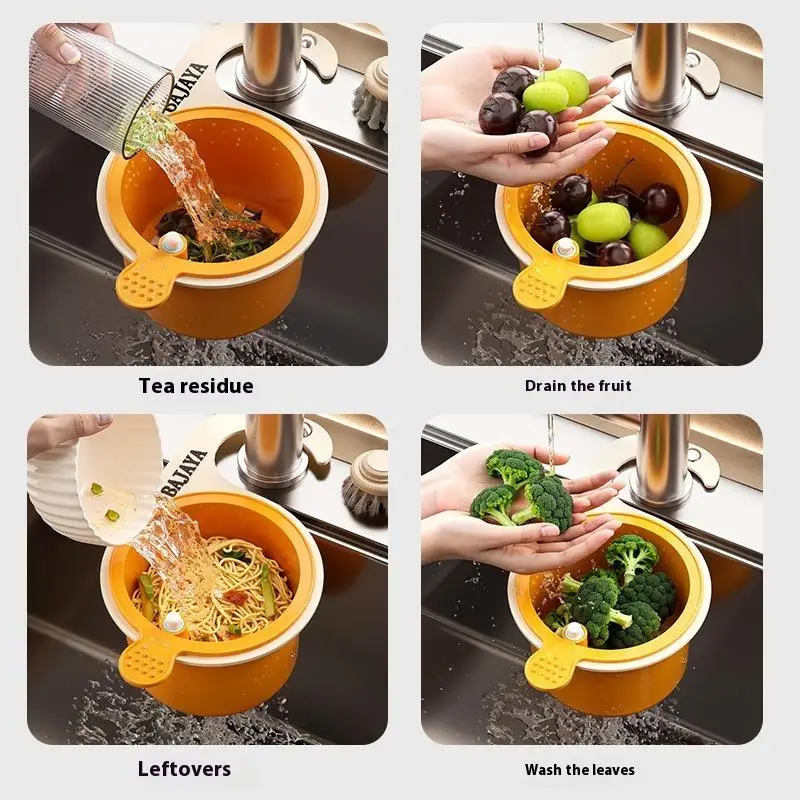 BAJAYA

Tea residue

Drain the fruit

BAJAYA

Leftovers

Wash the leaves