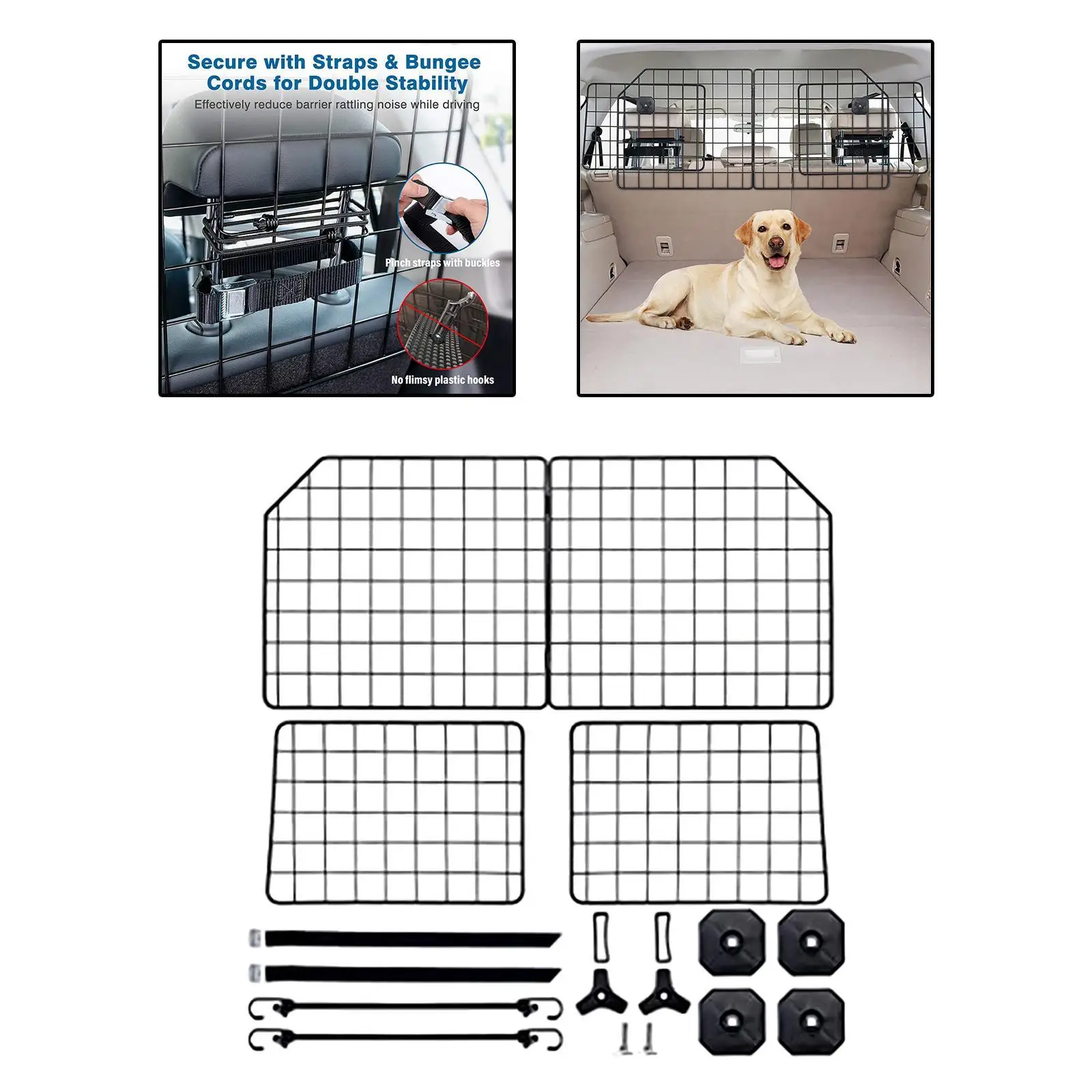 Secure with Straps & Bungee Cords for Double Stability

Effectively reduce barrier rattling noise while driving

Pinch straps with buckles

No flimsy plastic hooks