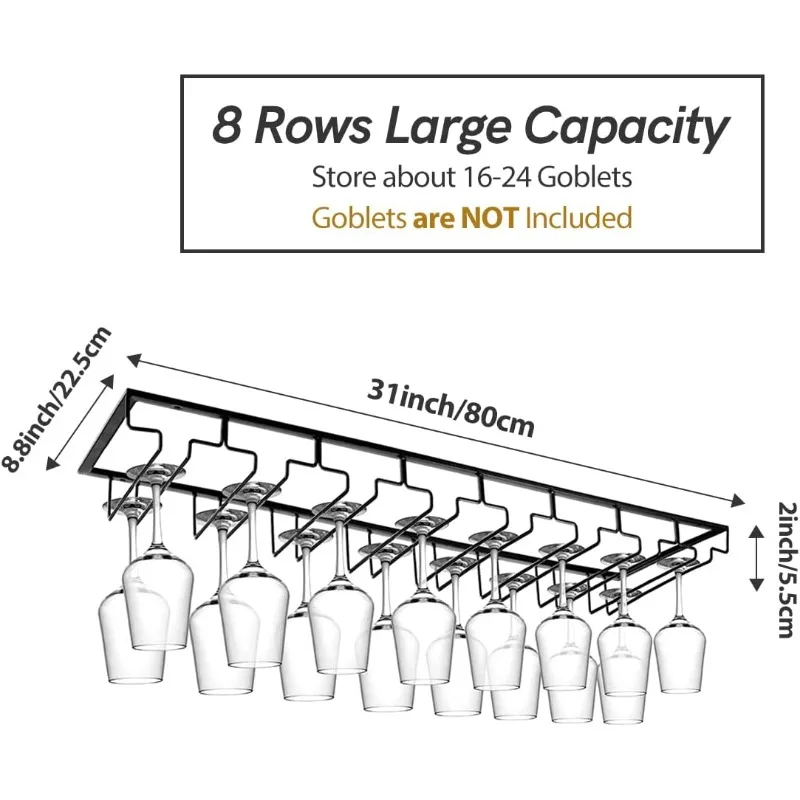 8 Rows Large Capacity
Store about 16-24 Goblets
Goblets are NOT Included

8.8inch/22.5cm

31inch/80cm

2inch/5.5cm