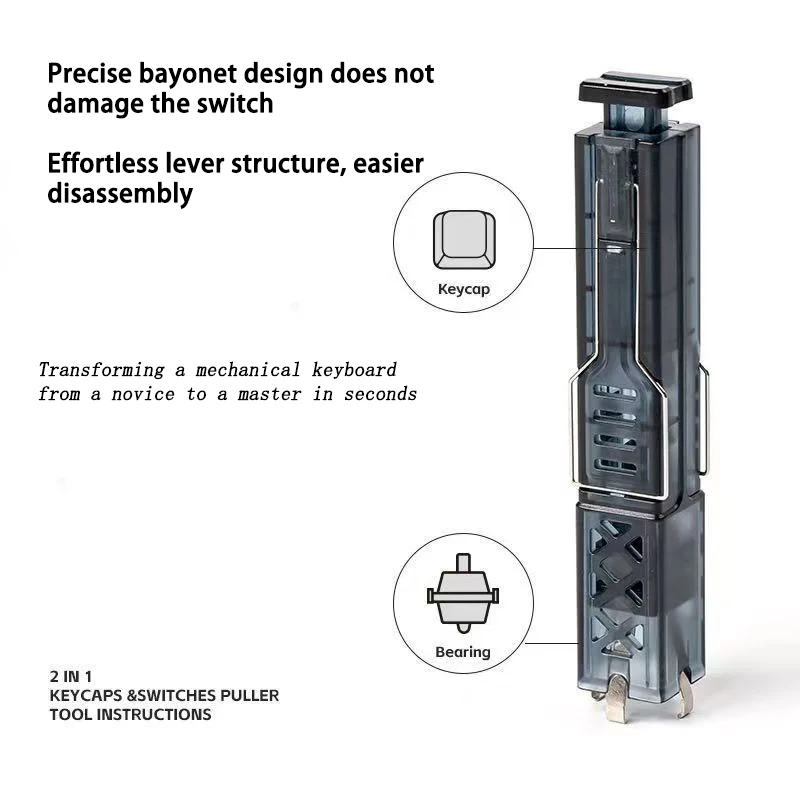 Precise bayonet design does not damage the switch

Effortless lever structure, easier disassembly

Keycap

Transforming a mechanical keyboard from a novice to a master in seconds

Bearing

2 IN 1
KEYCAPS &SWITCHES PULLER
TOOL INSTRUCTIONS