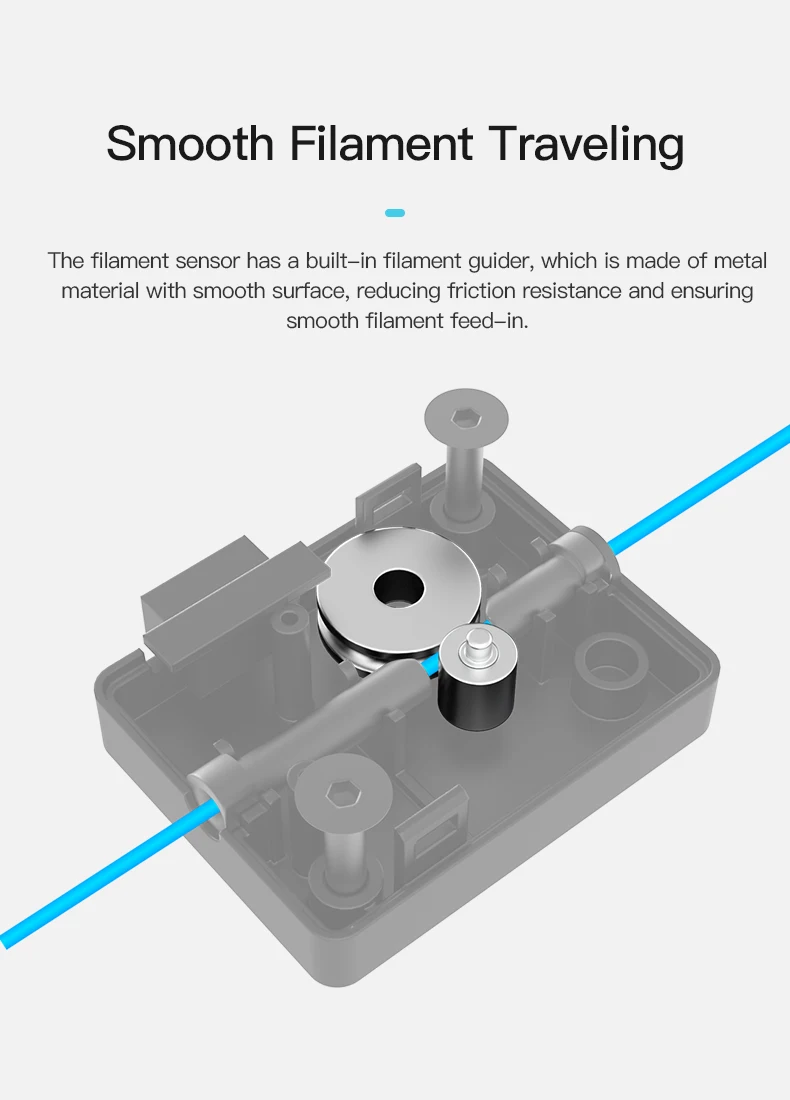 Smooth Filament Traveling

The filament sensor has a built–in filament guider, which is made of metal material with smooth surface, reducing friction resistance and ensuring smooth filament feed–in.