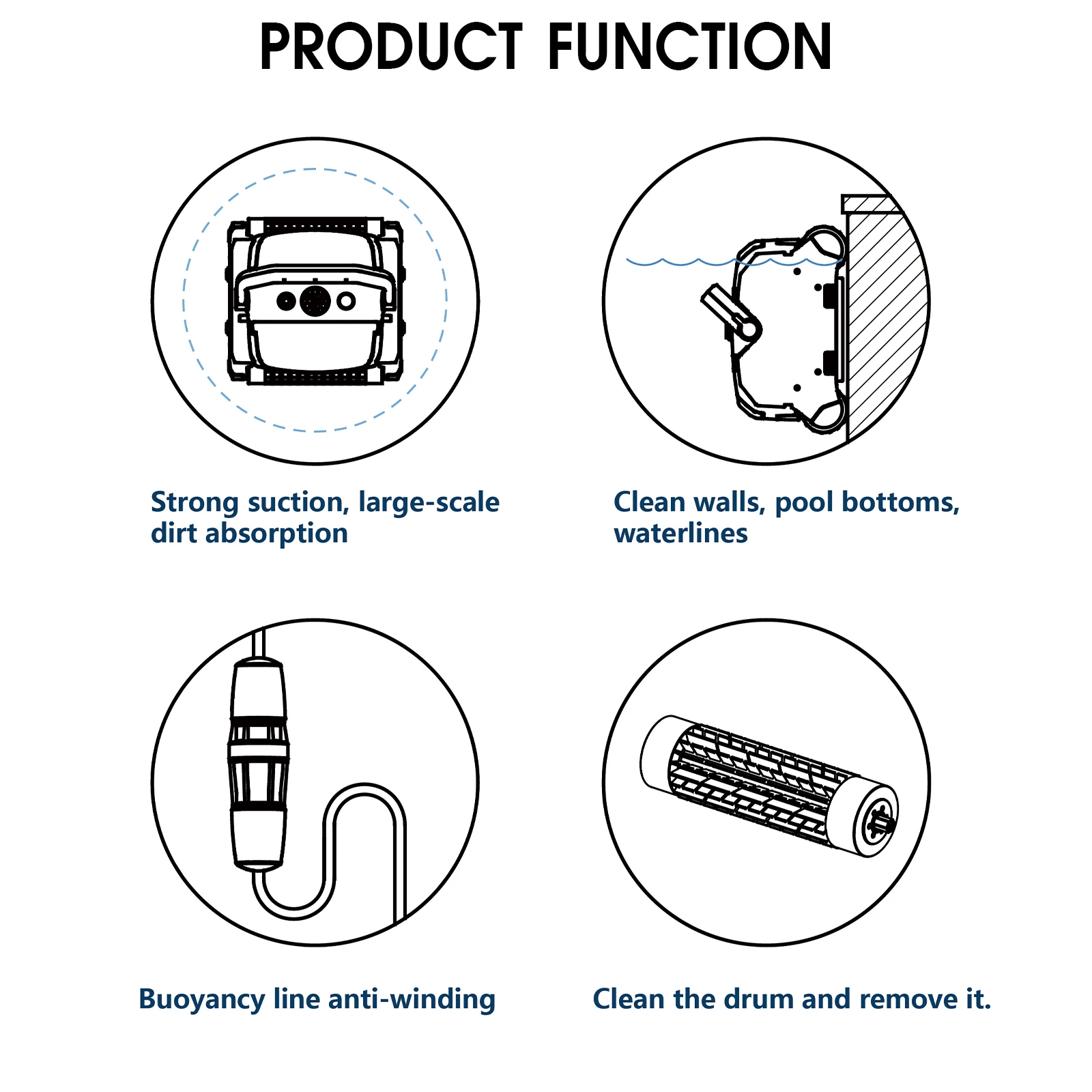 PRODUCT FUNCTION

Strong suction, large-scale dirt absorption

Clean walls, pool bottoms, waterlines

Buoyancy line anti-winding

Clean the drum and remove it.